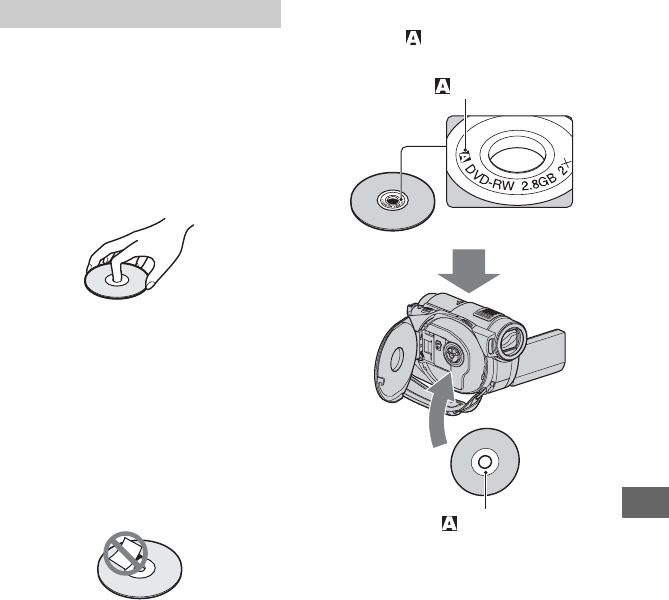 A

A

A DVD-RW 2.8GB 2X

A