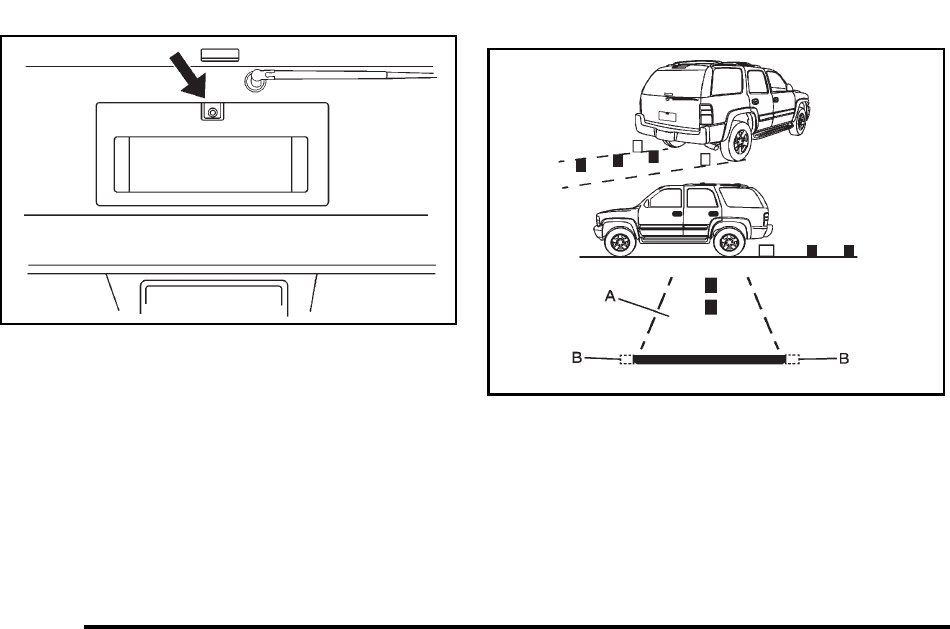 A

B

B