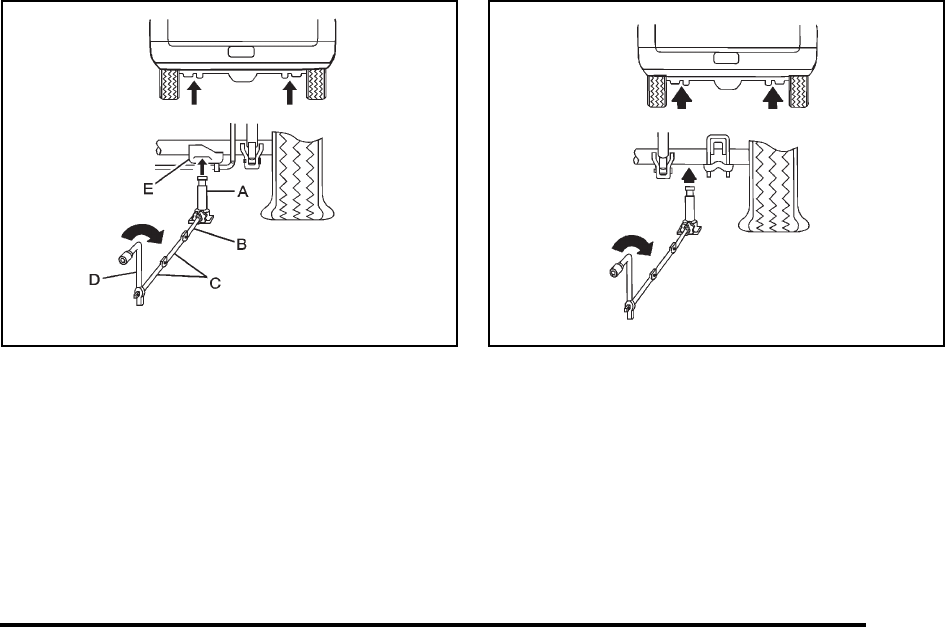 E
A
B
D
C