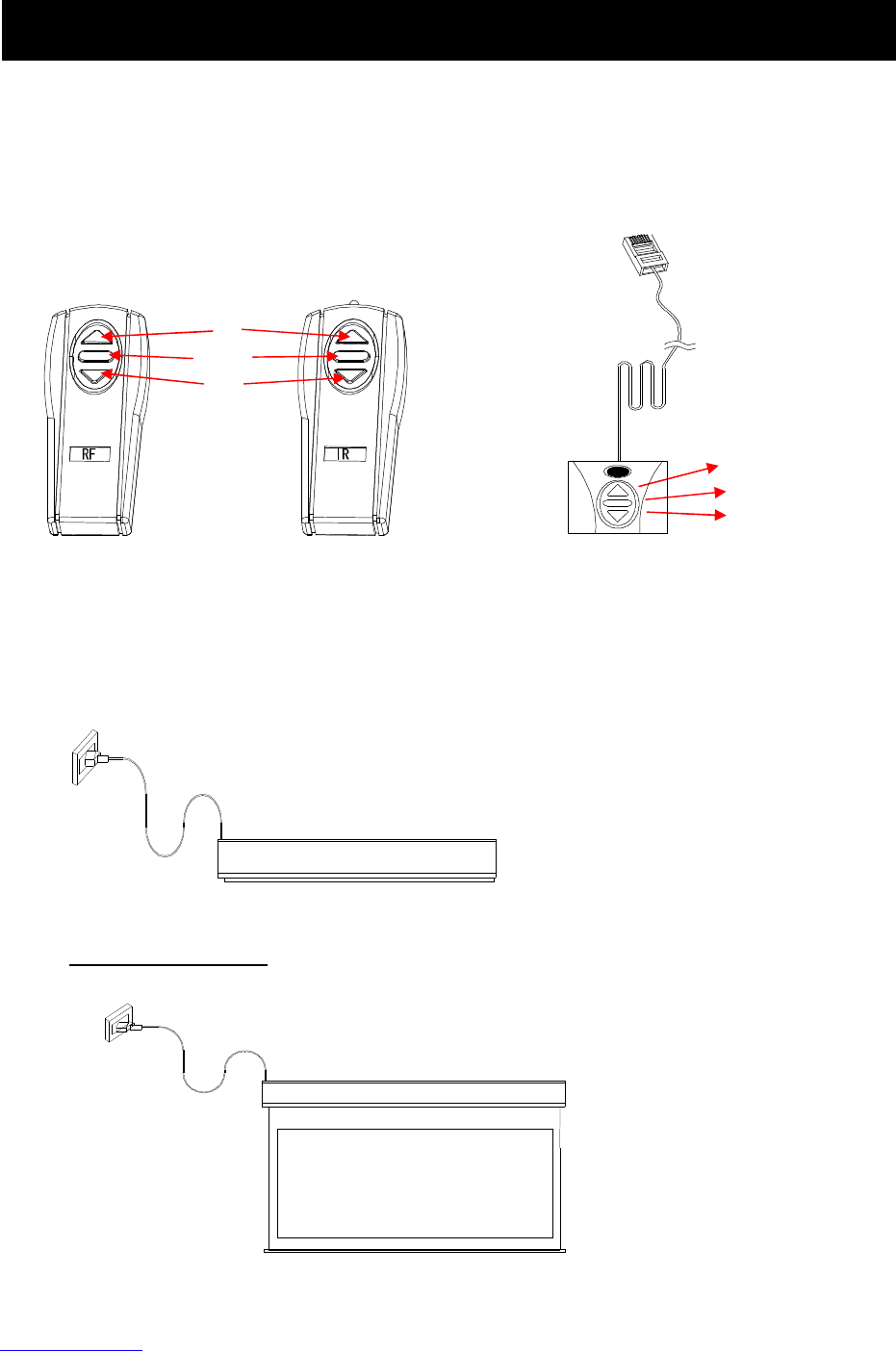 RF

IR