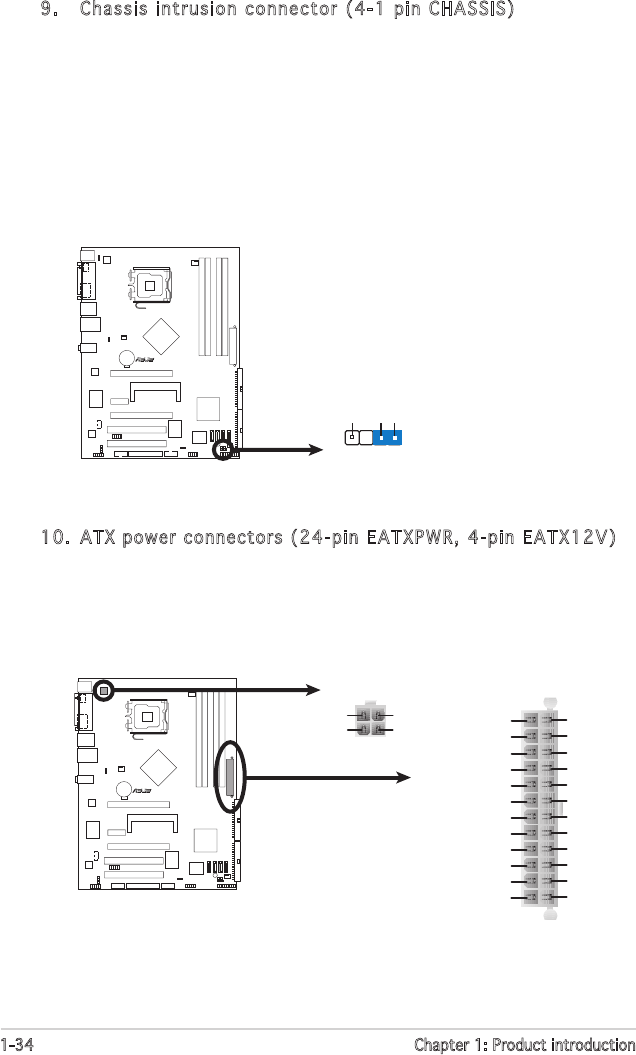 9. Chassis intrusion connector (4-1 pin CHASSIS)

10. ATX power connectors (24-pin EATXPWR, 4-pin EATX12V)

1-34

Chapter 1: Product introduction