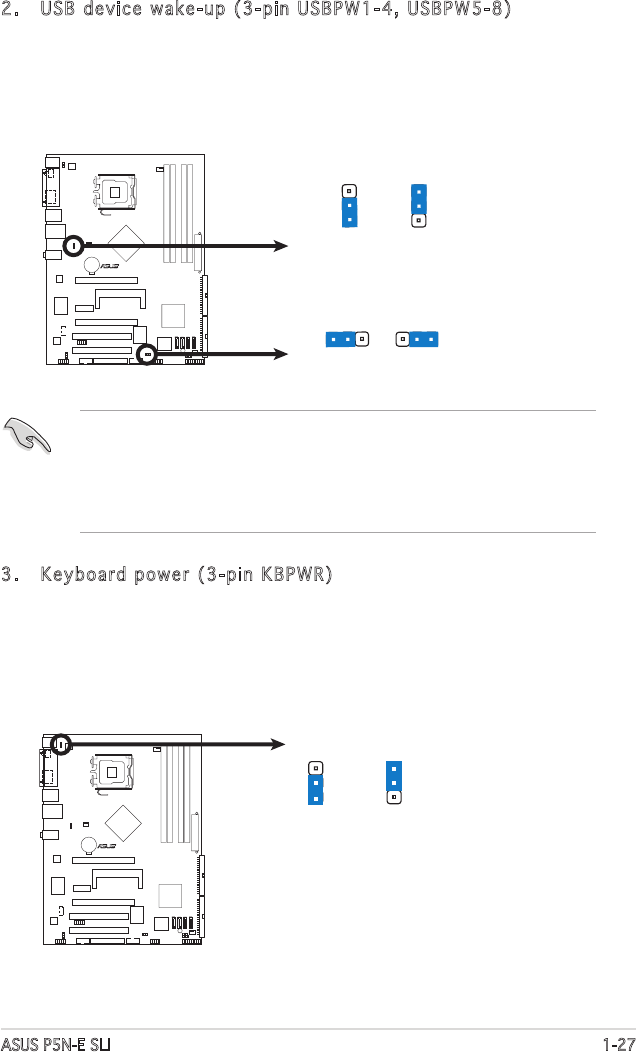 2. USB device wake-up (3-pin USBPW1-4, USBPW5-8)

3. Keyboard power (3-pin KBPWR)

ASUS P5N-E SLI

1-27