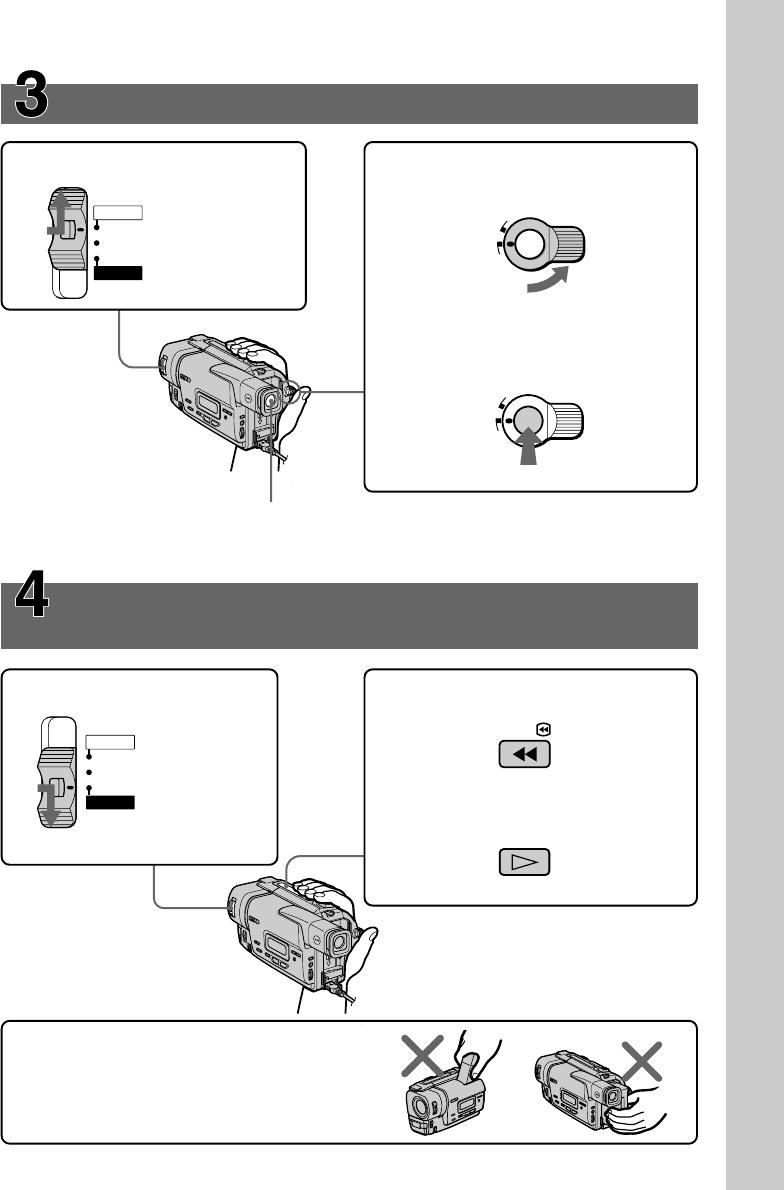 3

4