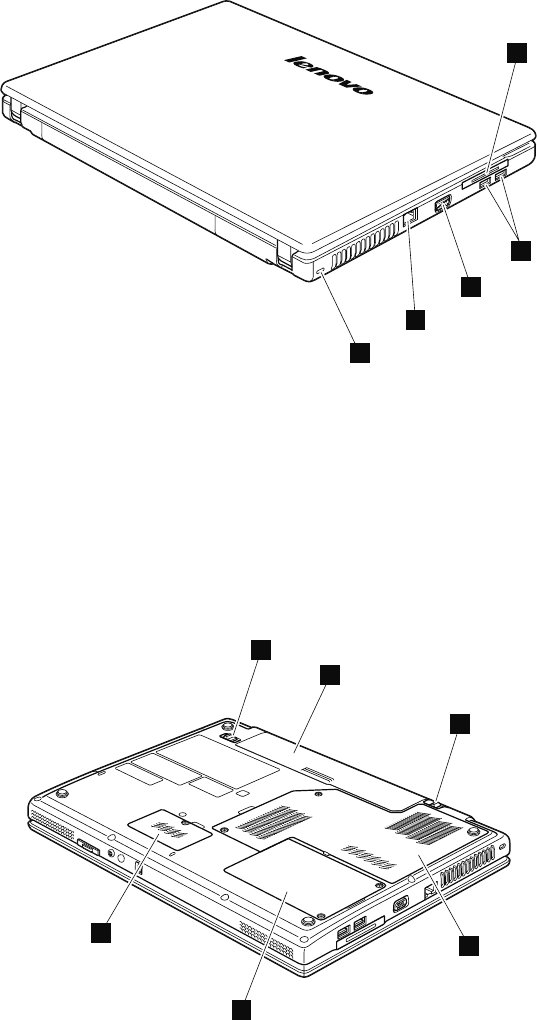 lenovo