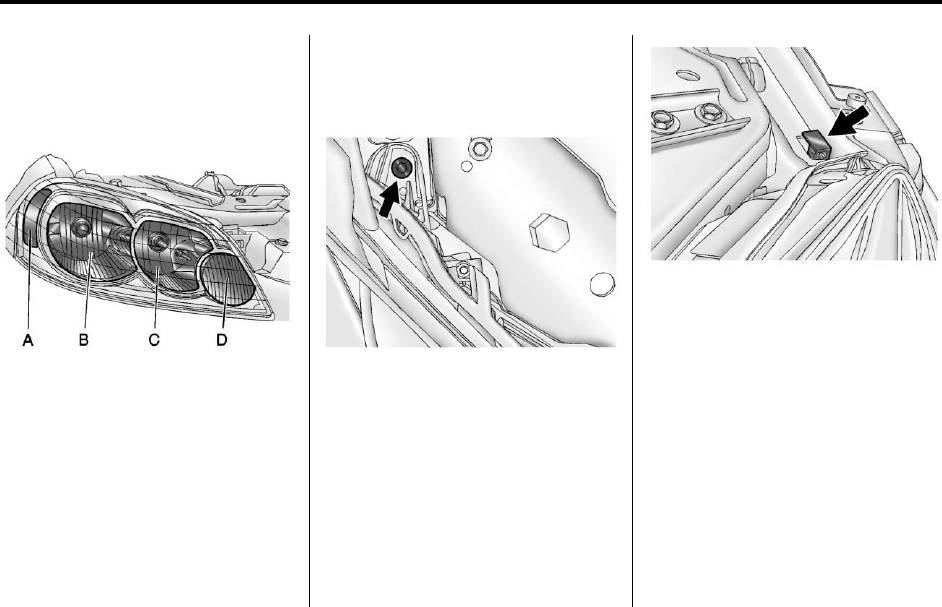 A
B
C
D