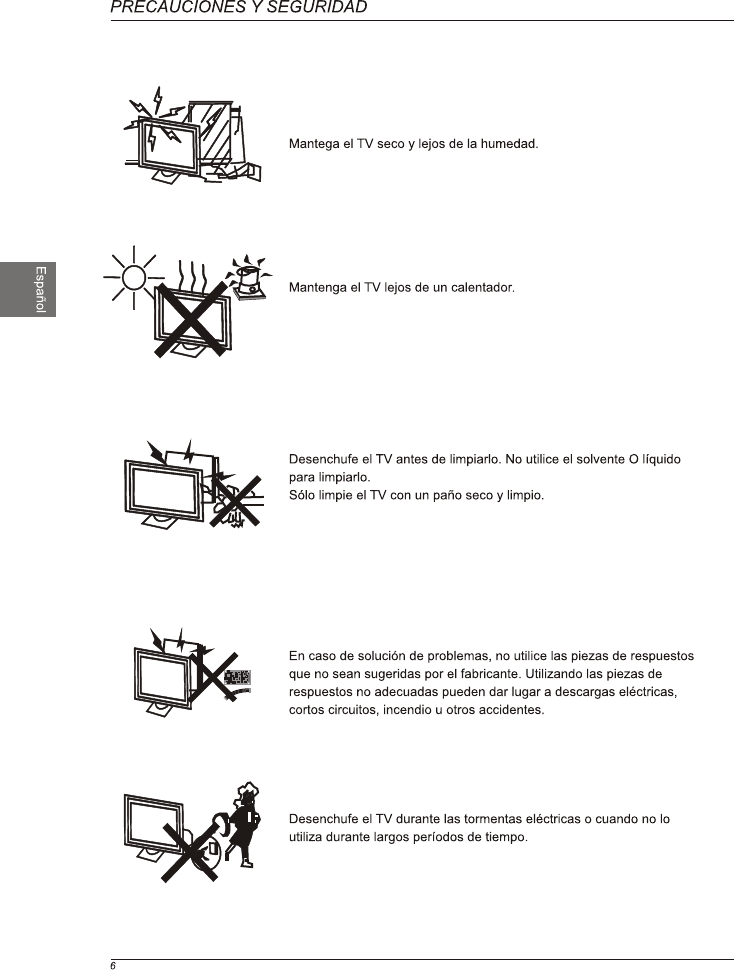 PRECAUCIONES Y SEGURIDAD

Español

Mantega el TV seco y lejos de la humedad.

Mantenga el TV lejos de un calentador.

Desenchufe el TV antes de limpiarlo. No utilice el solvente O líquido para limpiarlo.
Sólo limpie el TV con un paño seco y limpio.

En caso de solución de problemas, no utilice las piezas de respuestos que no sean sugeridas por el fabricante. Utilizando las piezas de respuestos no adecuadas pueden dar lugar a descargas eléctricas, cortos circuitos, incendio u otros accidentes.

Desenchufe el TV durante las tormentas eléctricas o cuando no lo utiliza durante largos períodos de tiempo.

6