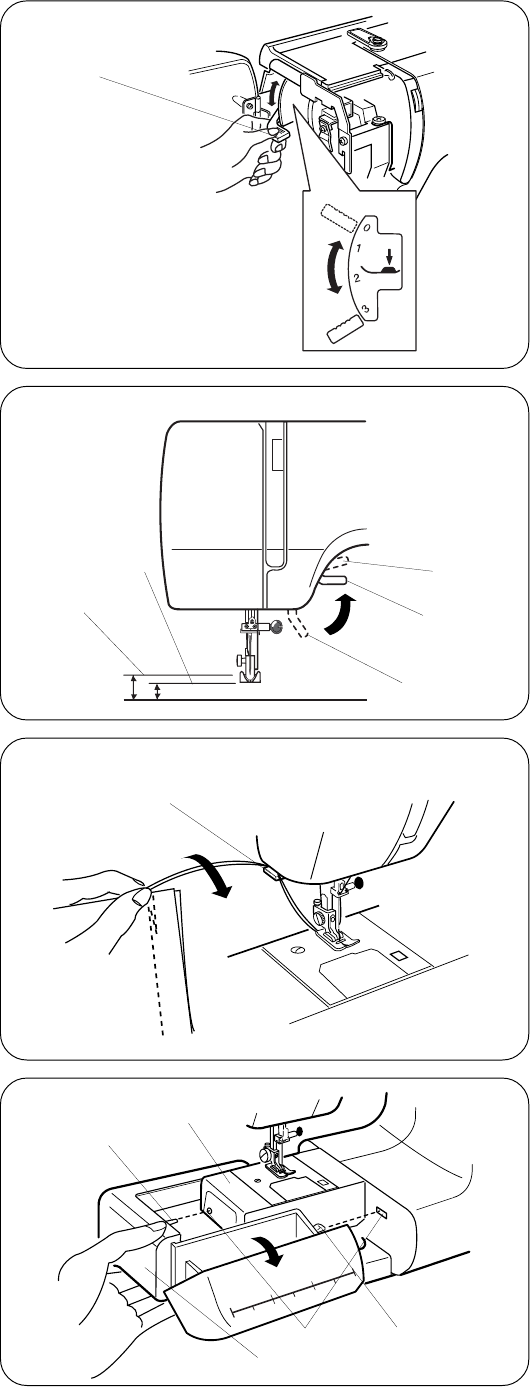 0
1
2
3