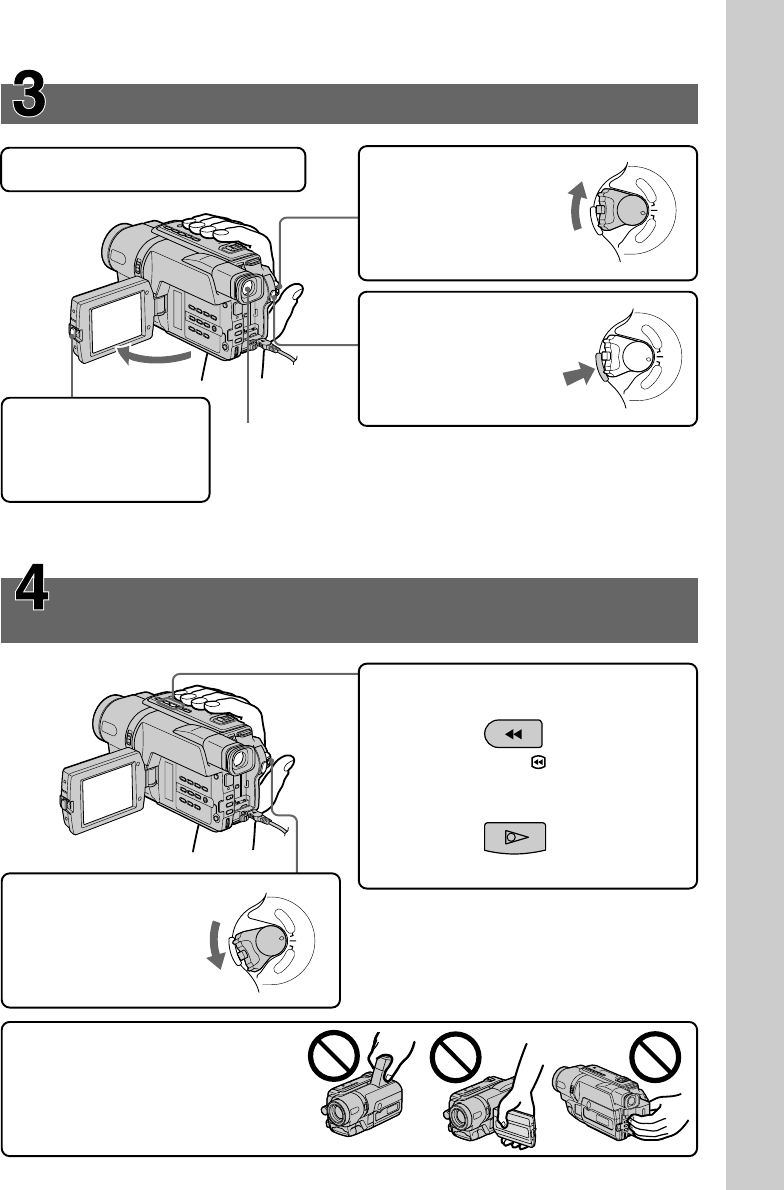 3

4