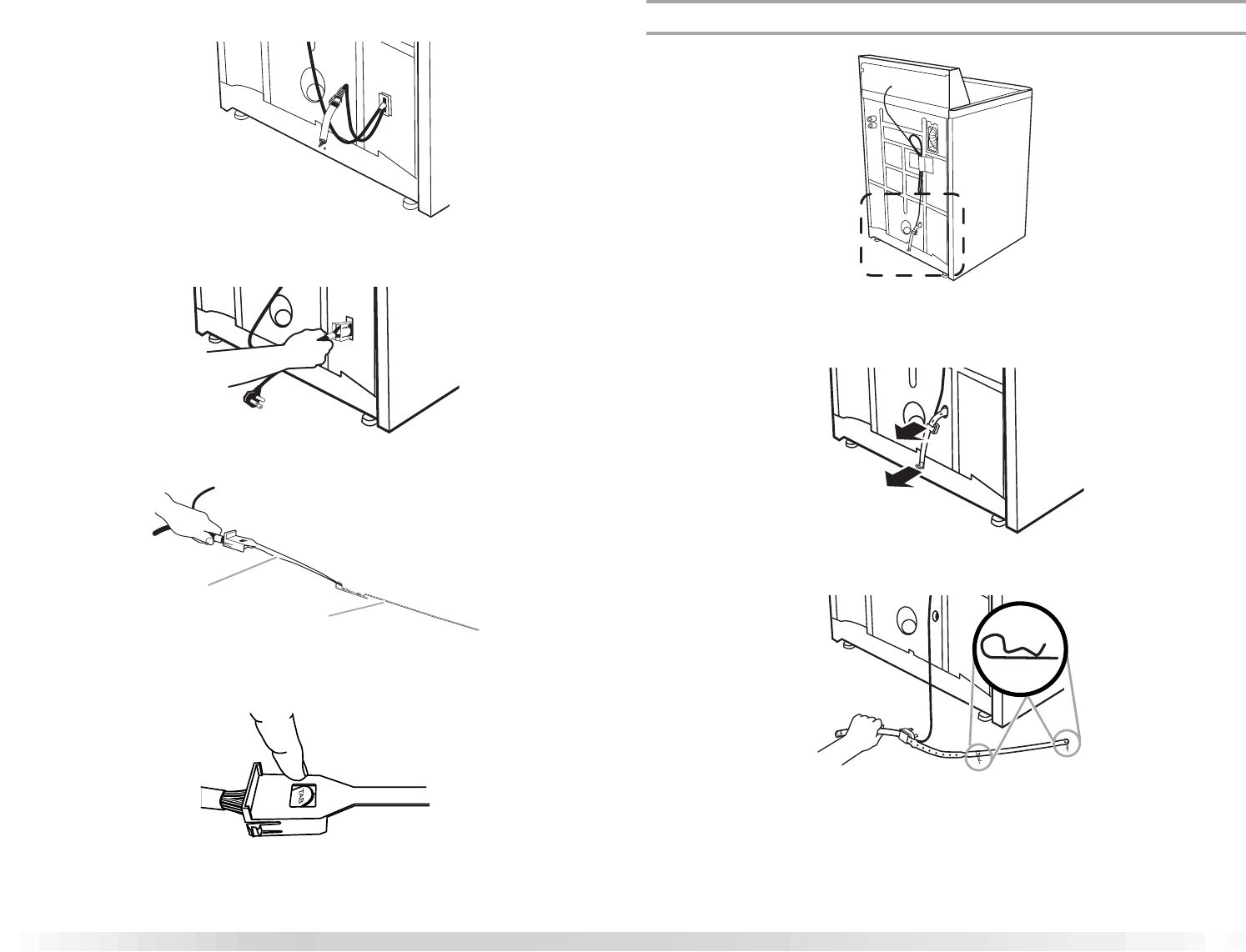 TAB