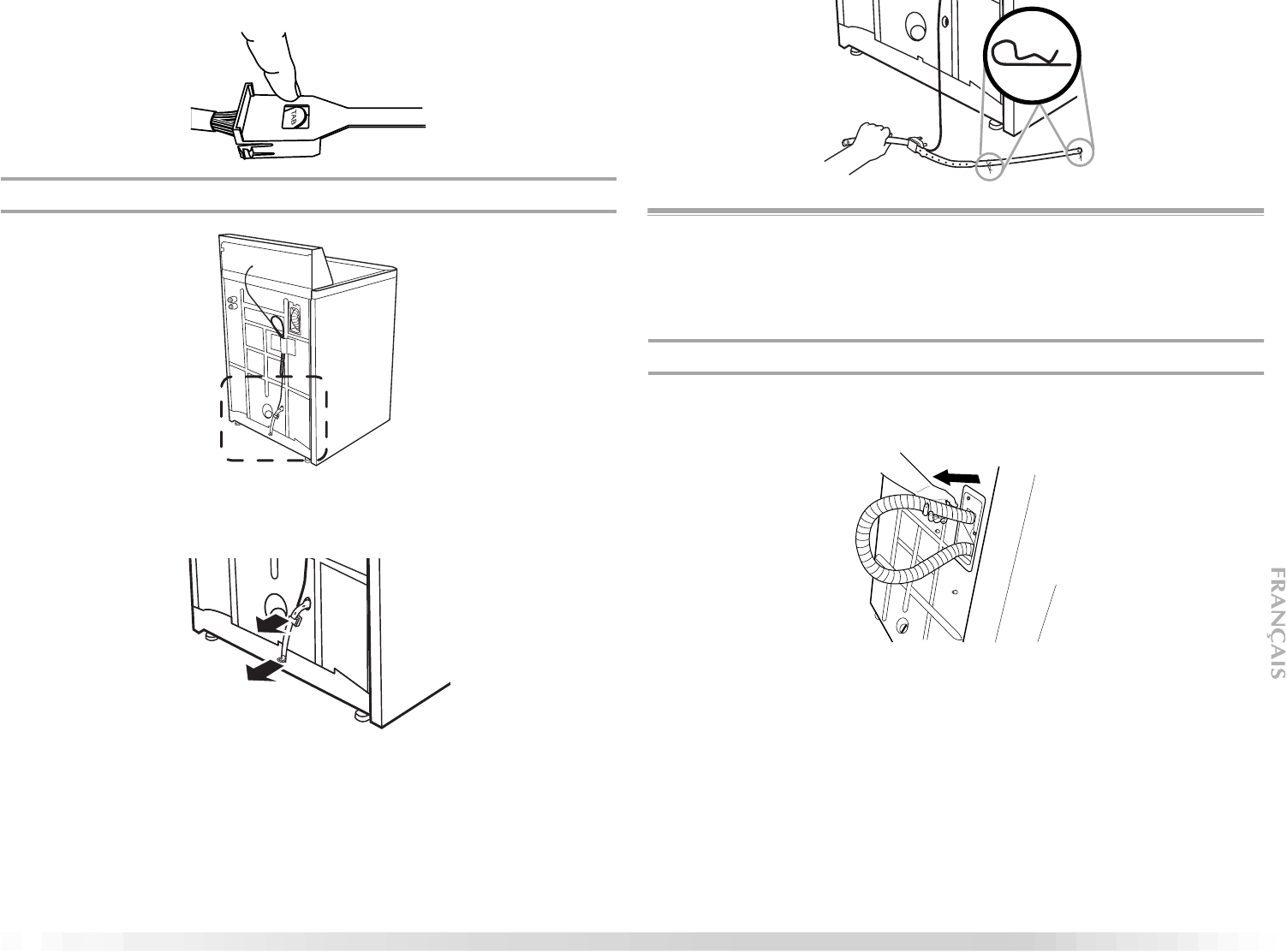 TAB

FRANÇAIS