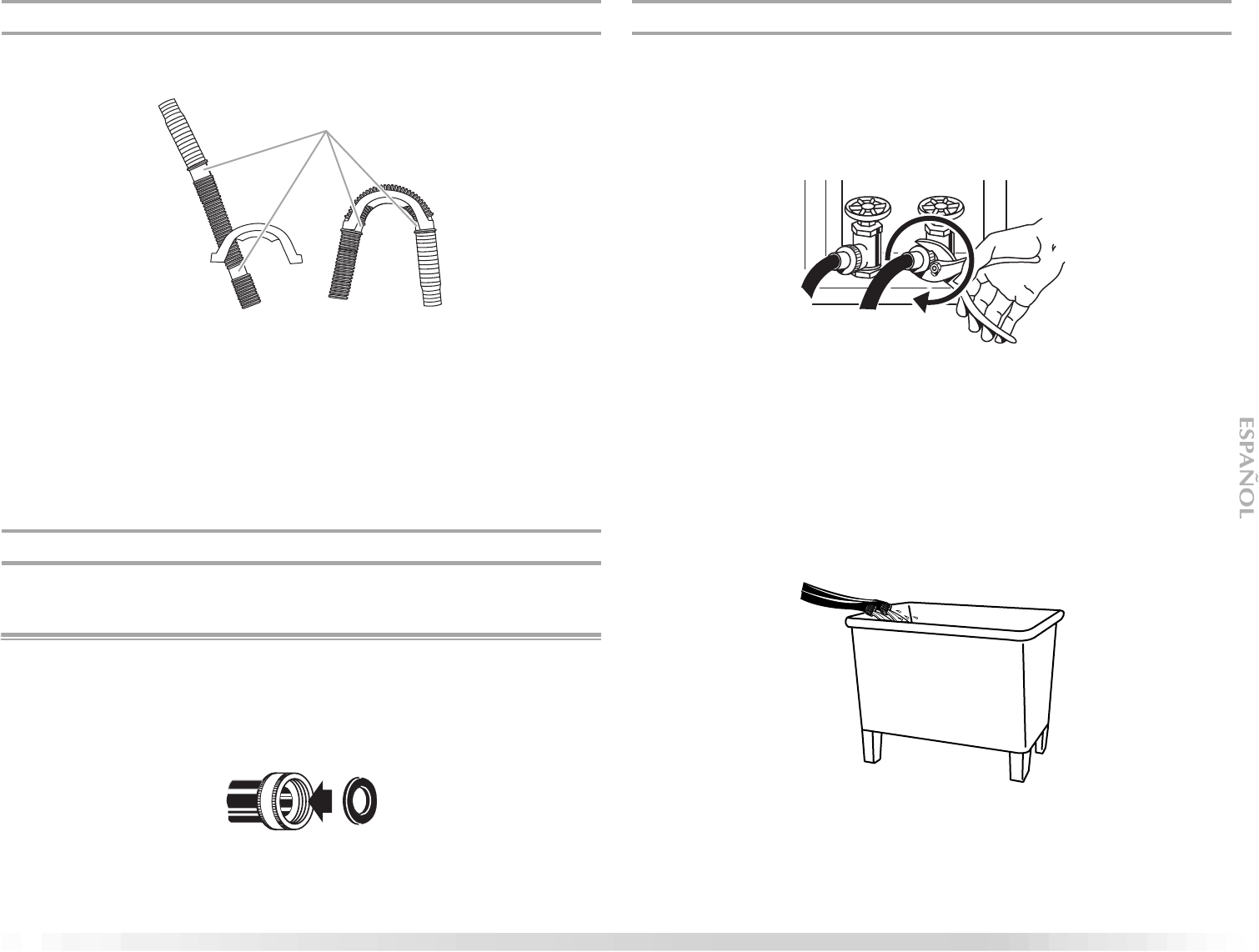 ESPAÑOL