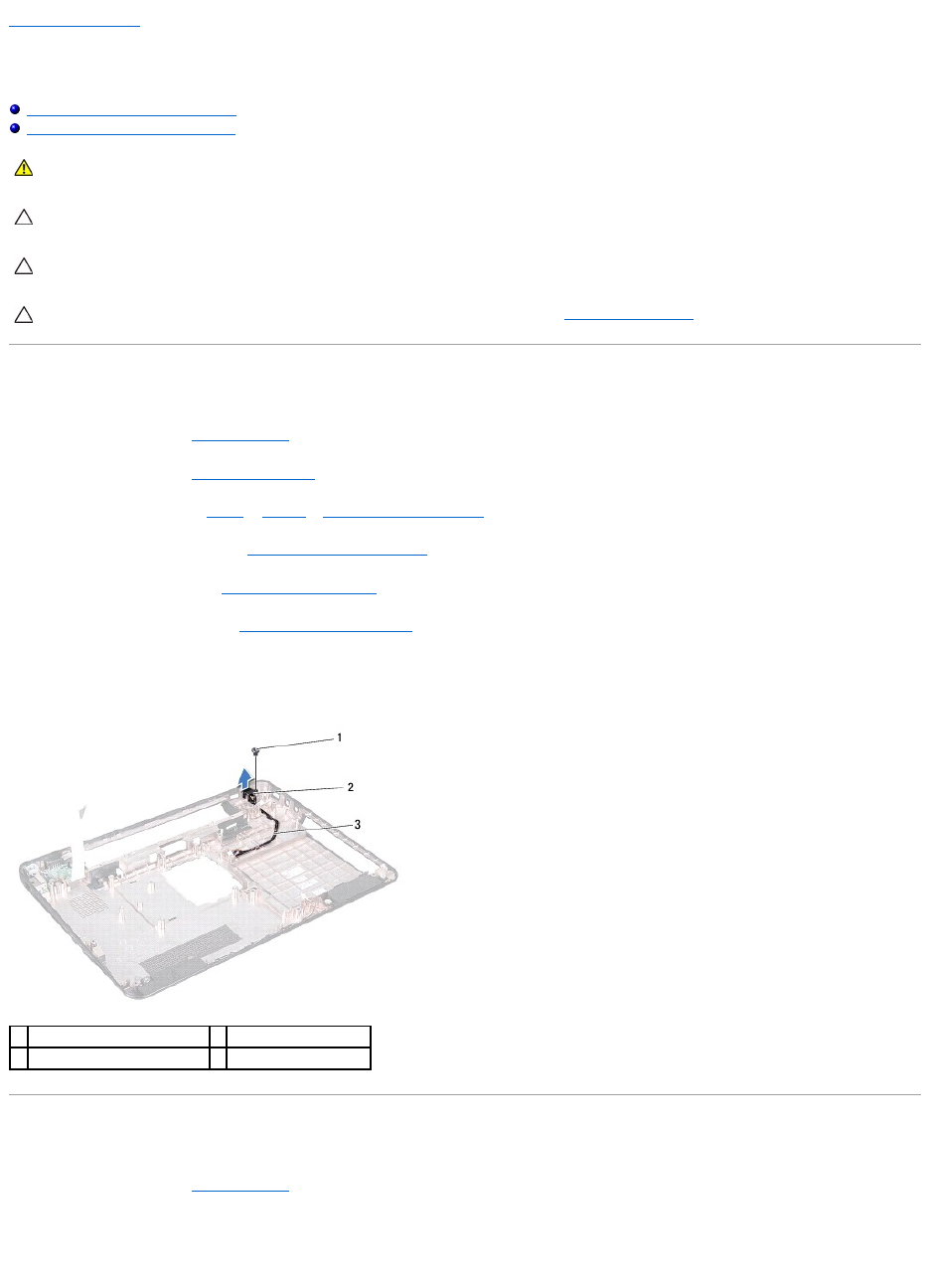 1

2

3