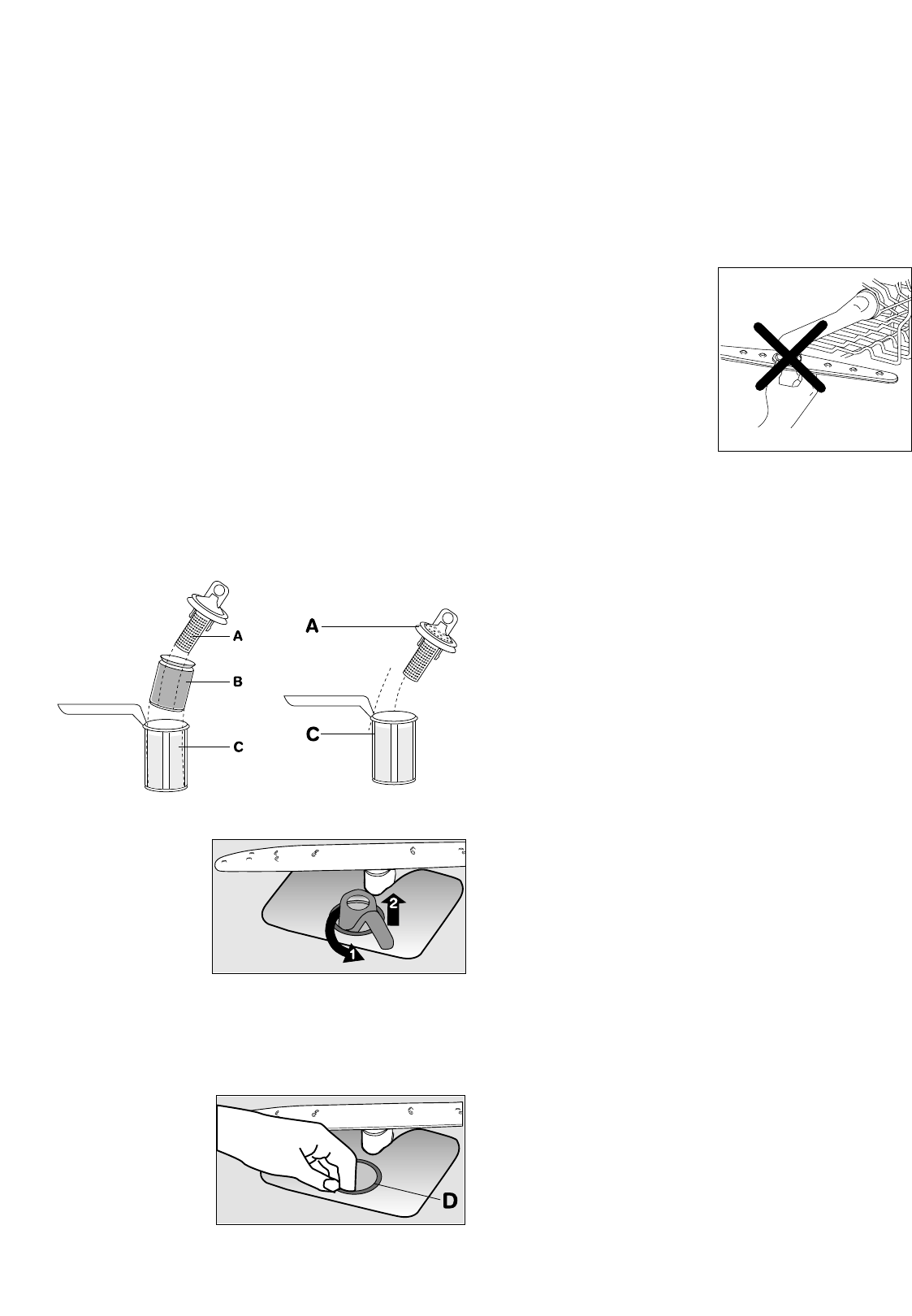 A
B
C

A
C

2
1

D