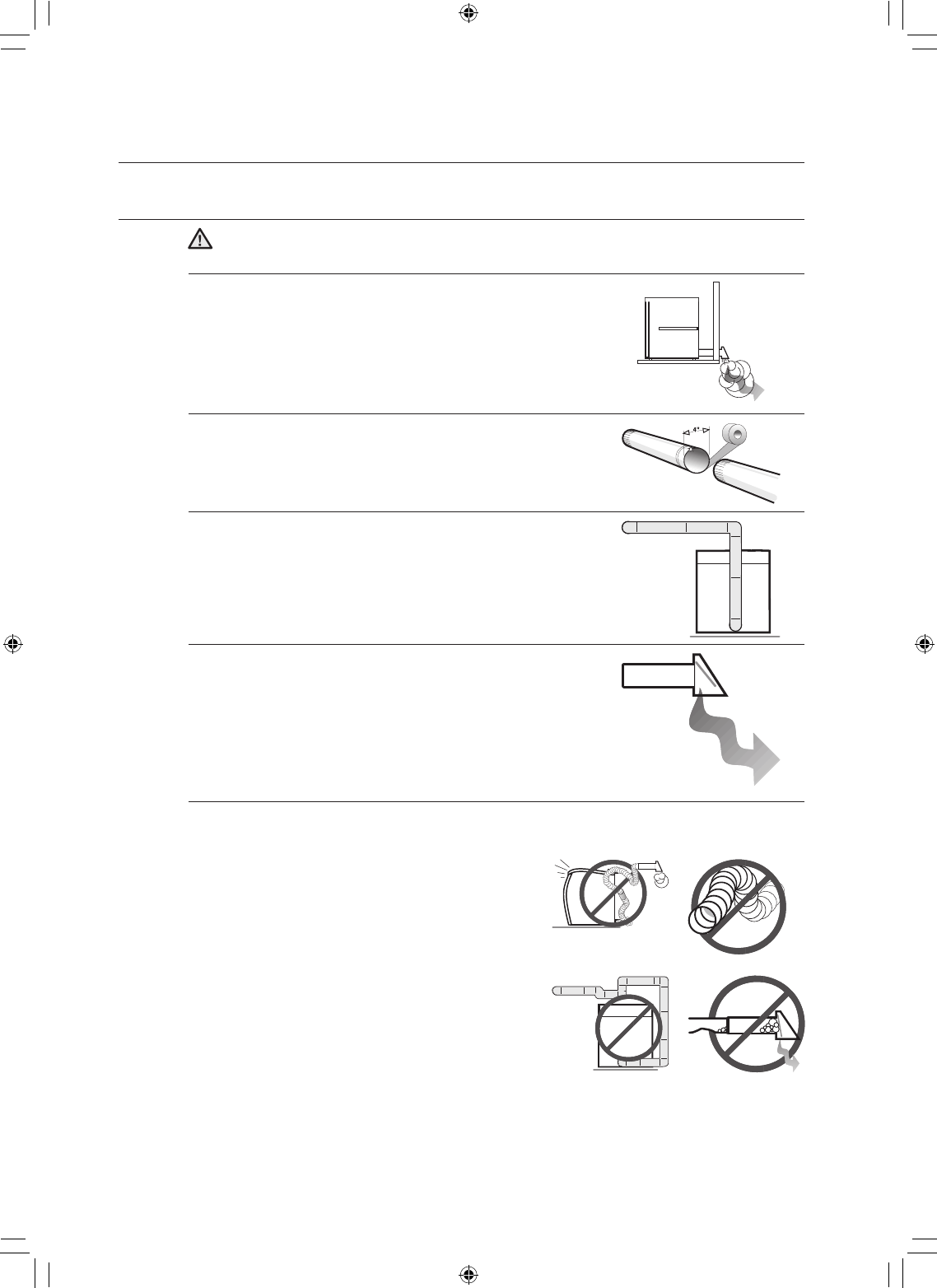 4"