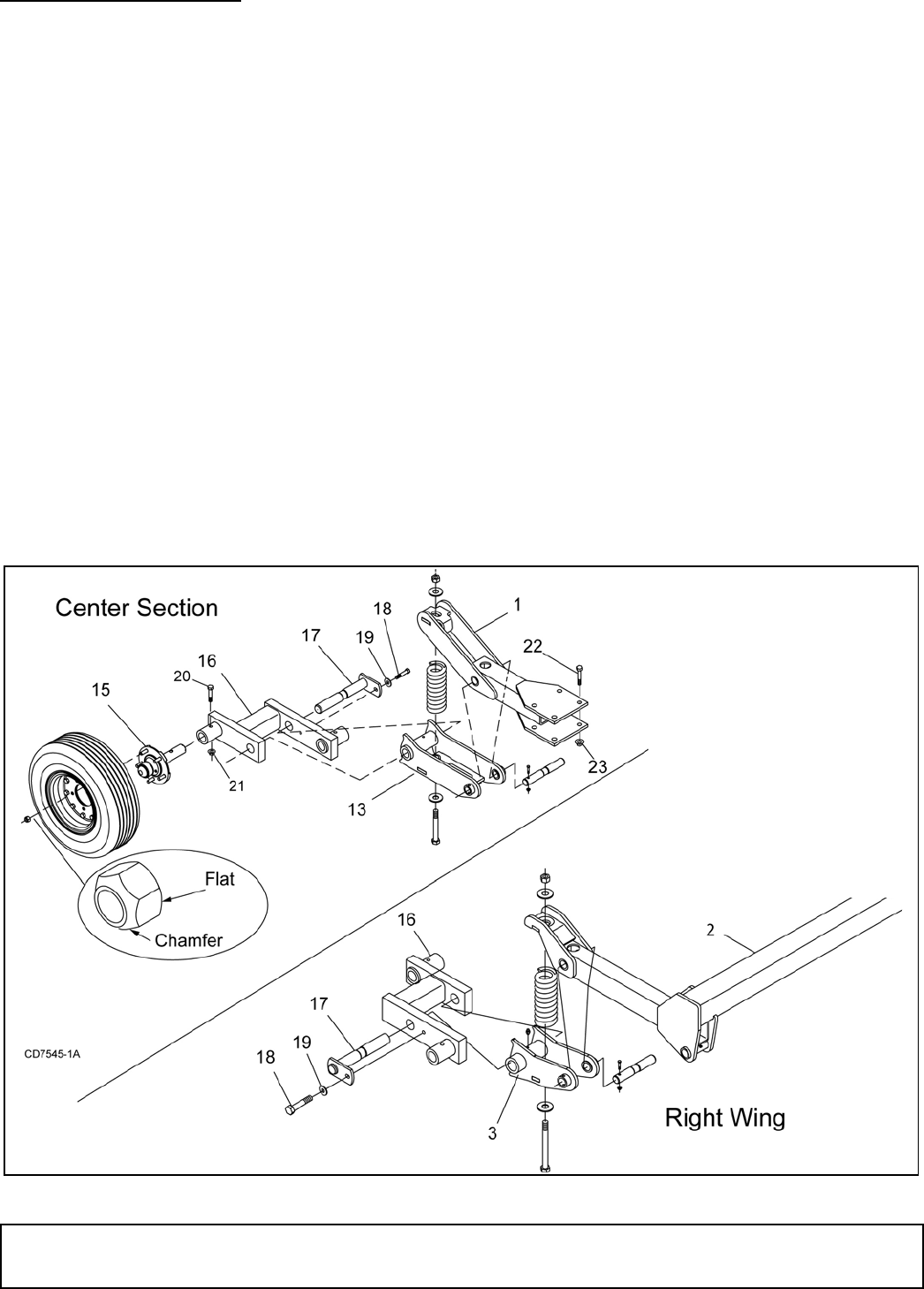 Center Section

1
18
17
19
22
16
20
15
21
23
13

Flat
Chamfer

16
2
17
CD7545-1A
19
18
3
Right Wing