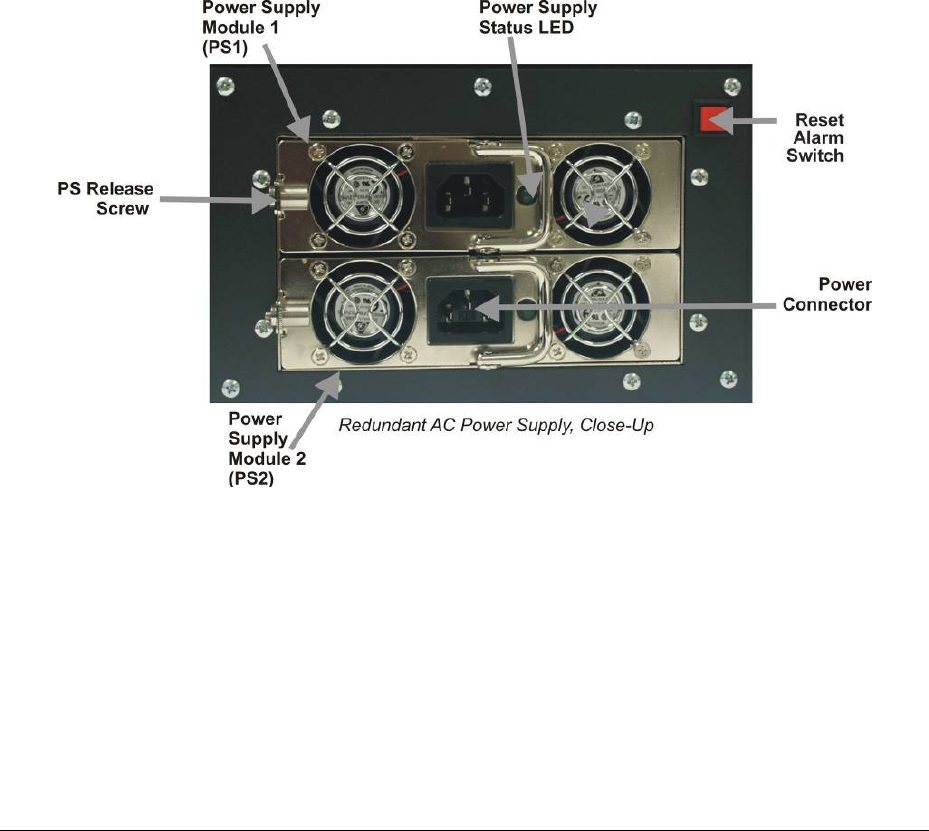 Power Supply Module 1 (PS1)

Power Supply Status LED

Reset Alarm Switch

PS Release Screw

Power Connector

Power Supply Module 2 (PS2)

Redundant AC Power Supply, Close-Up