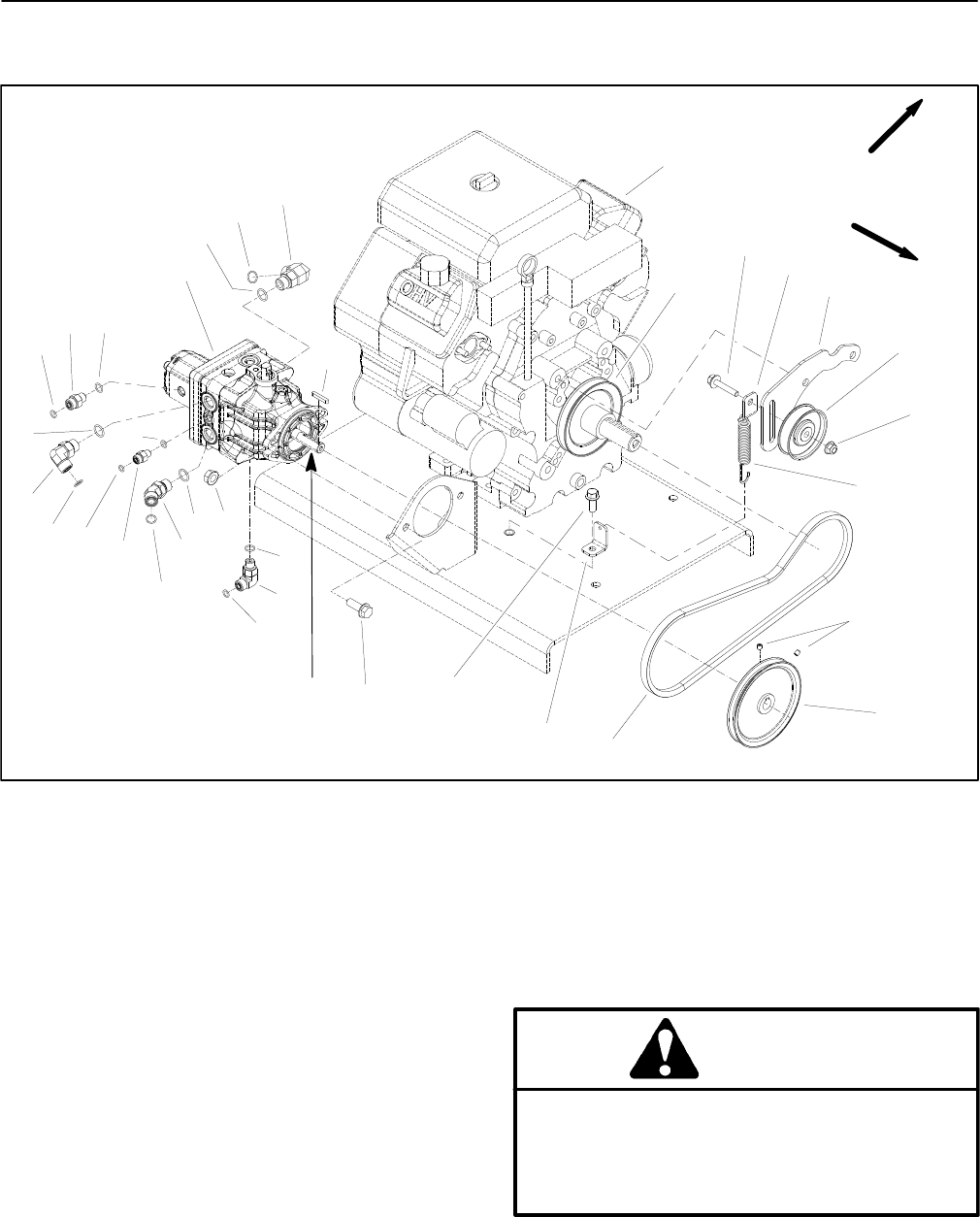 OHV