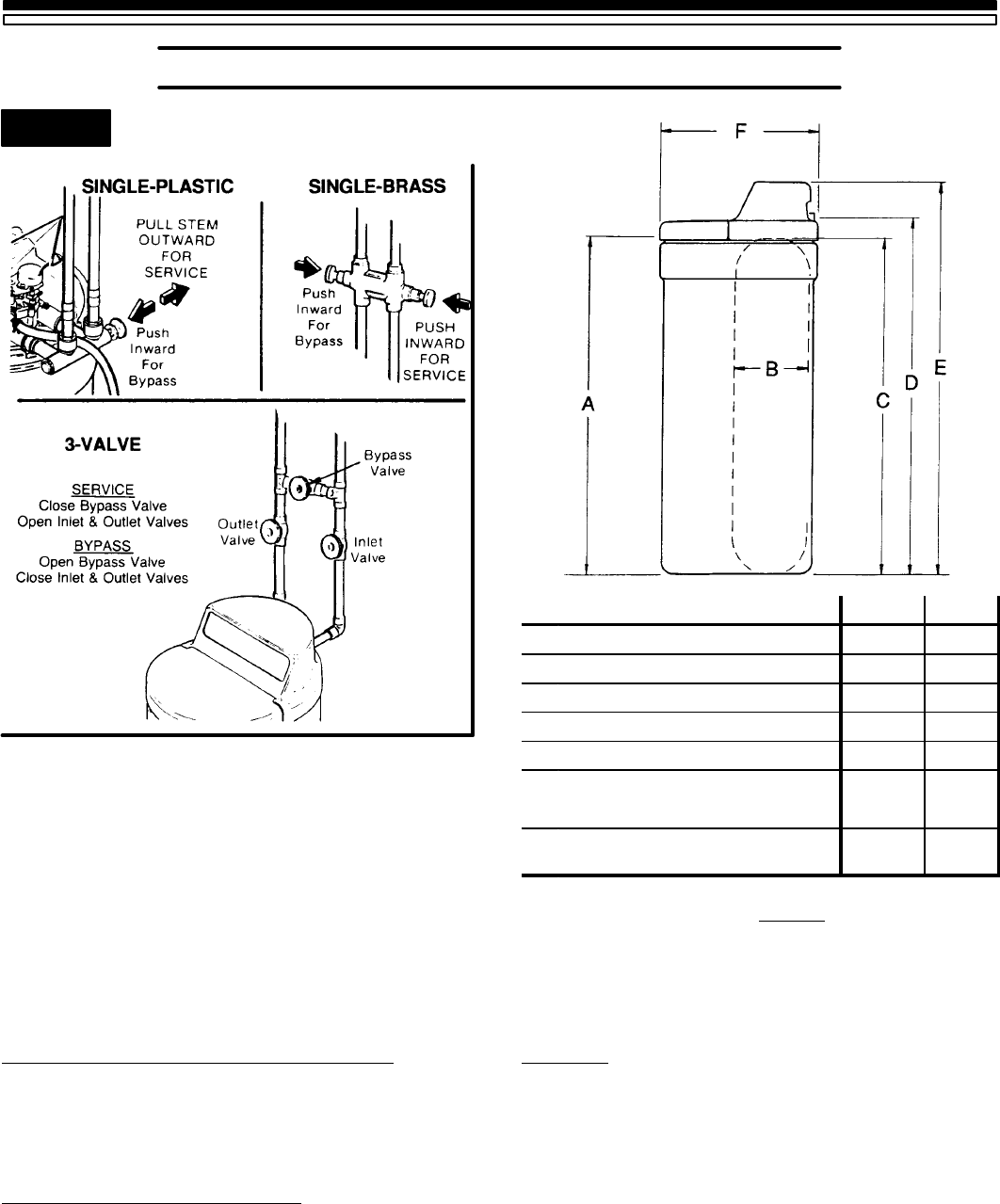 SINGLE-PLASTIC

PULL STEM OUTWARD FOR SERVICE

Push Inward For Bypass

SINGLE-BRASS

Push Inward For Bypass

PUSH INWARD FOR SERVICE

3-VALVE

SERVICE
Close Bypass Valve
Open Inlet & Outlet Valves

BYPASS
Open Bypass Valve
Close Inlet & Outlet Valves

Bypass Valve

Outlet Valve

Inlet Valve

F

A

B

C

D

E