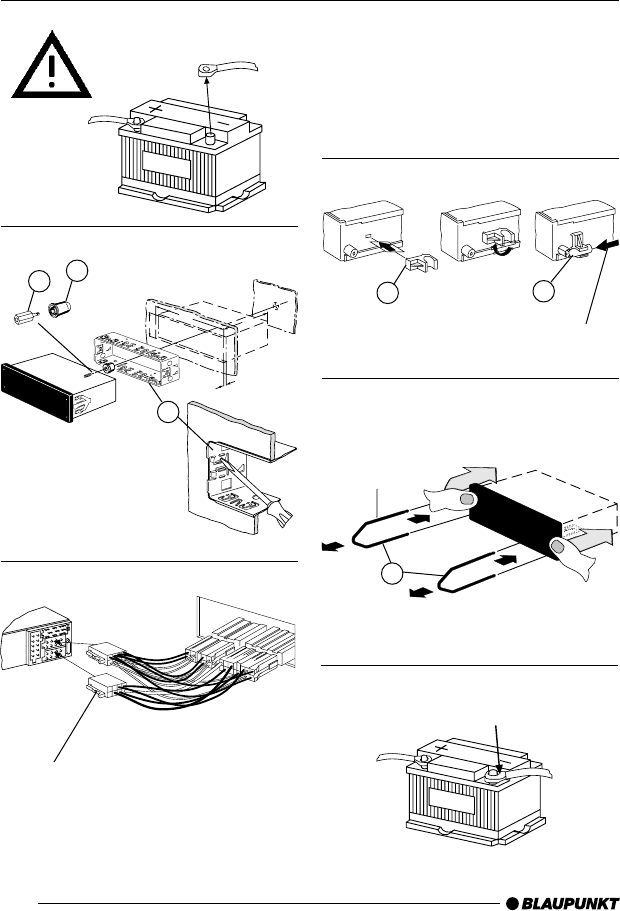 BLAUPUNKT