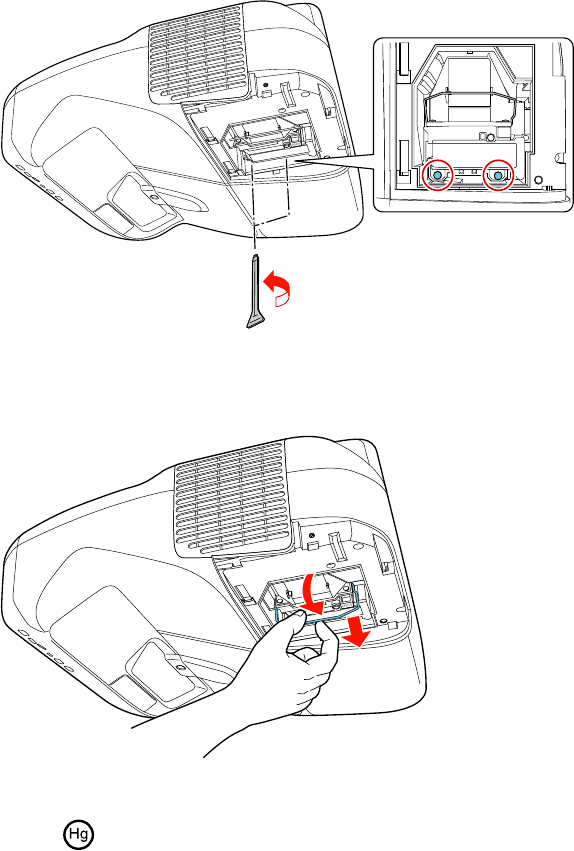 Hg