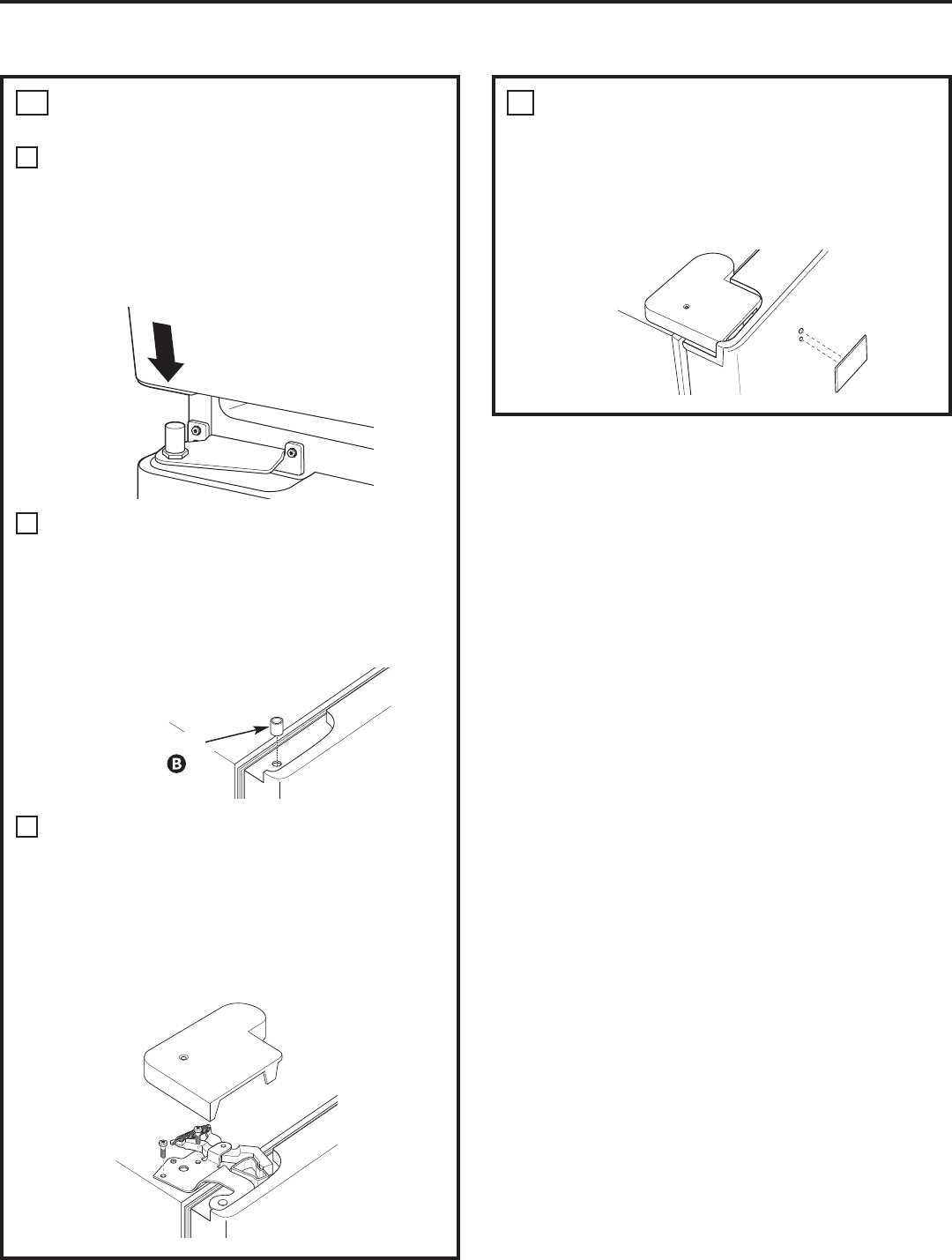 B