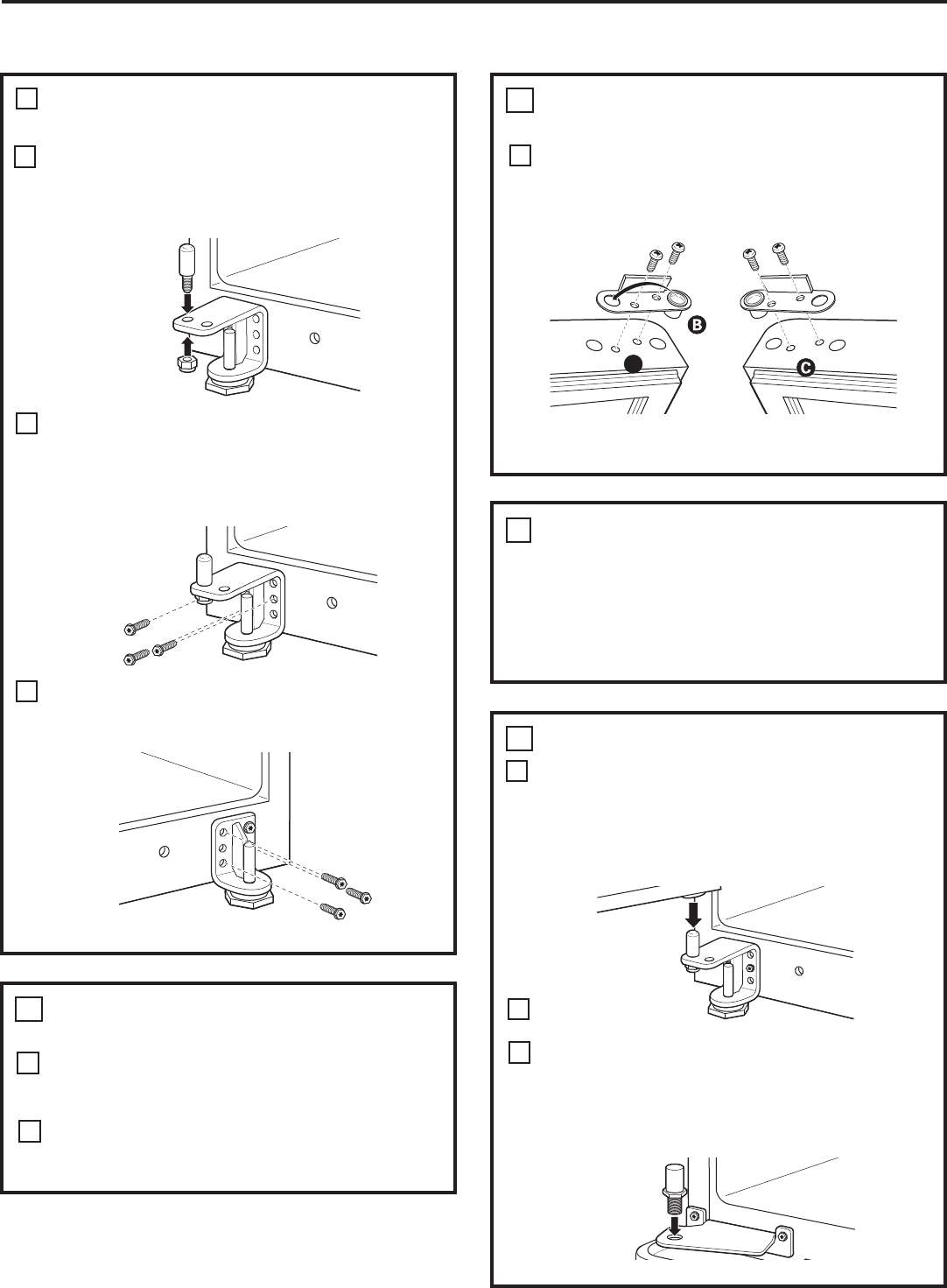 B

C