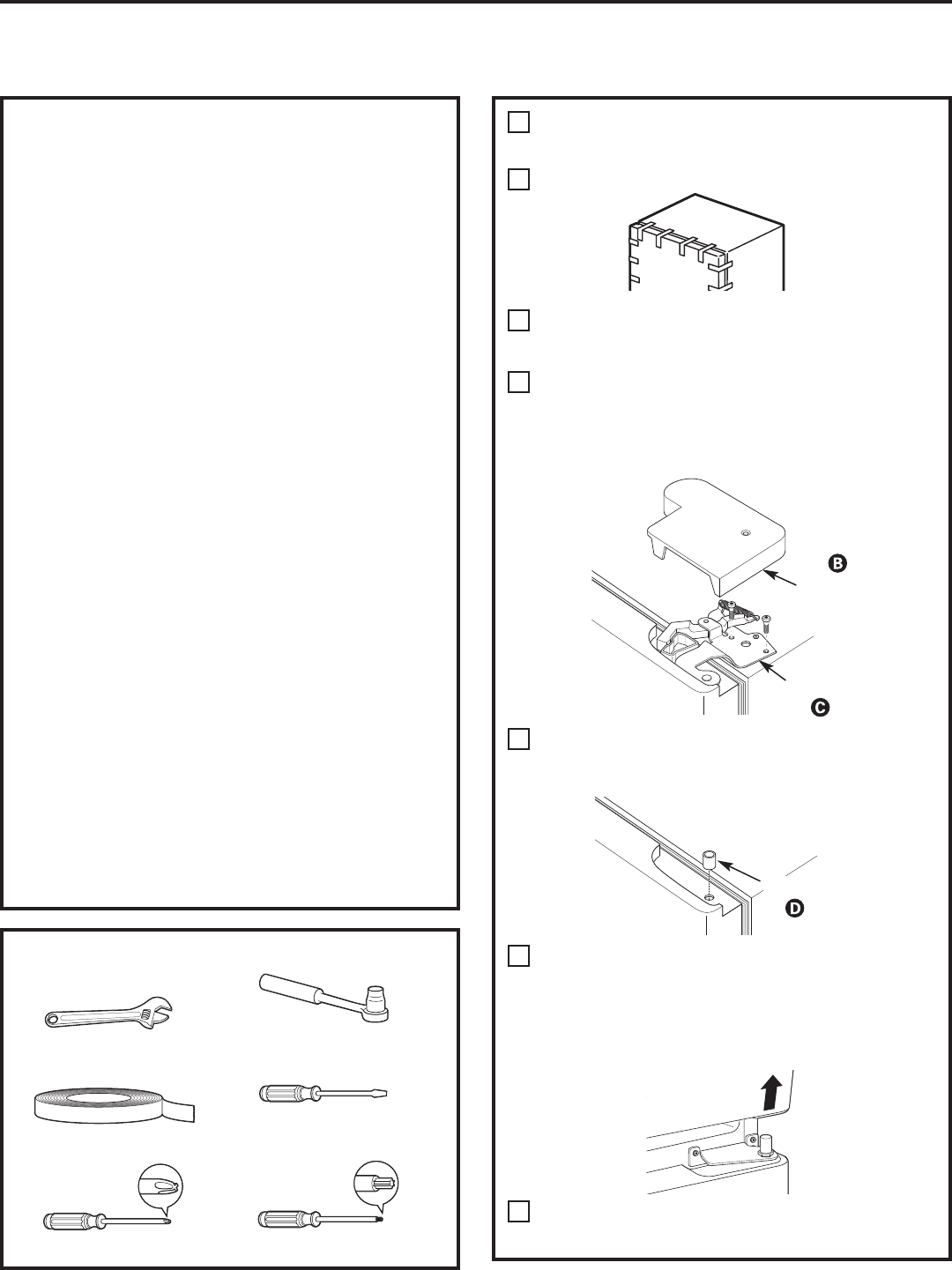 B

C

D