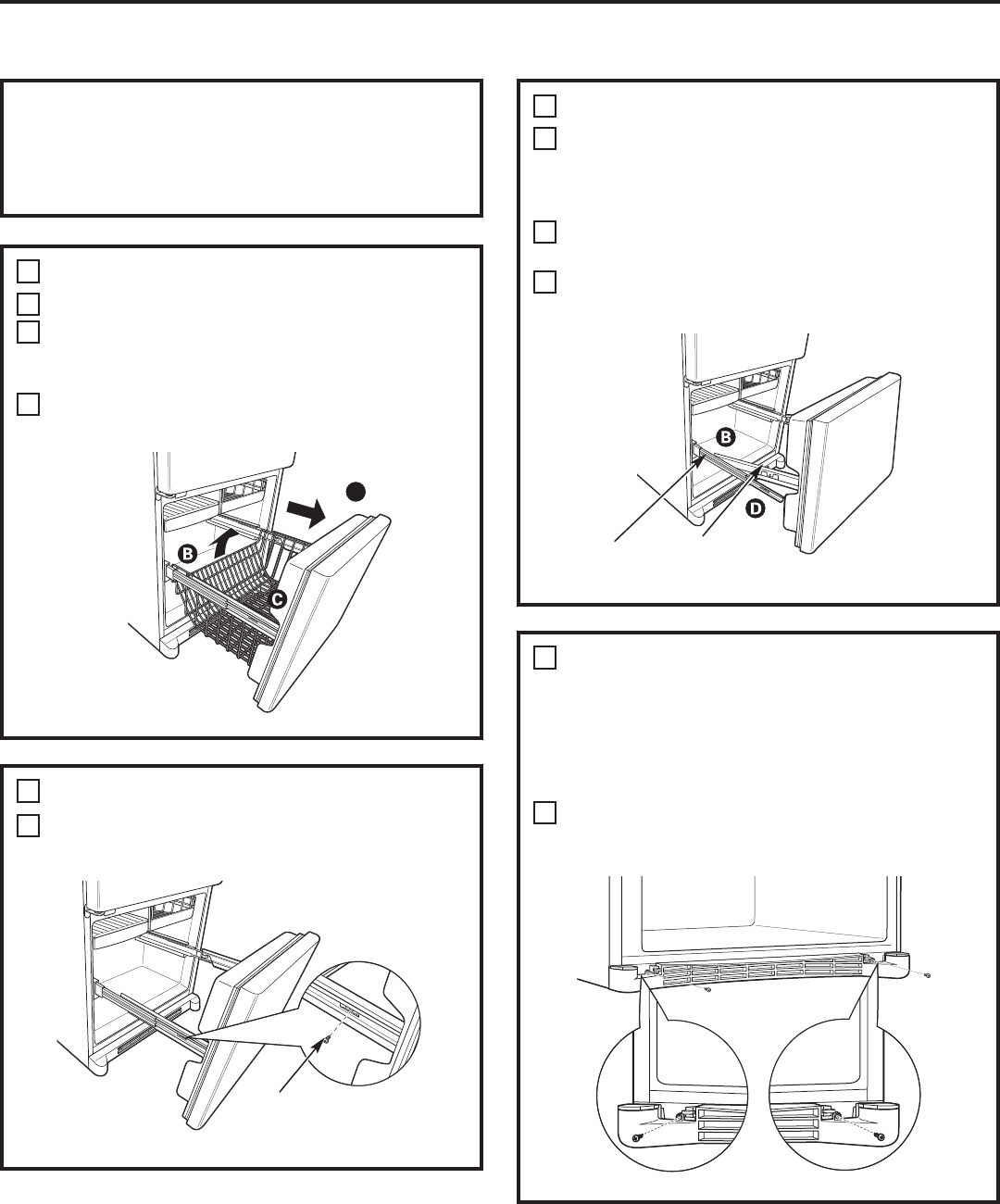 B

C

B

D