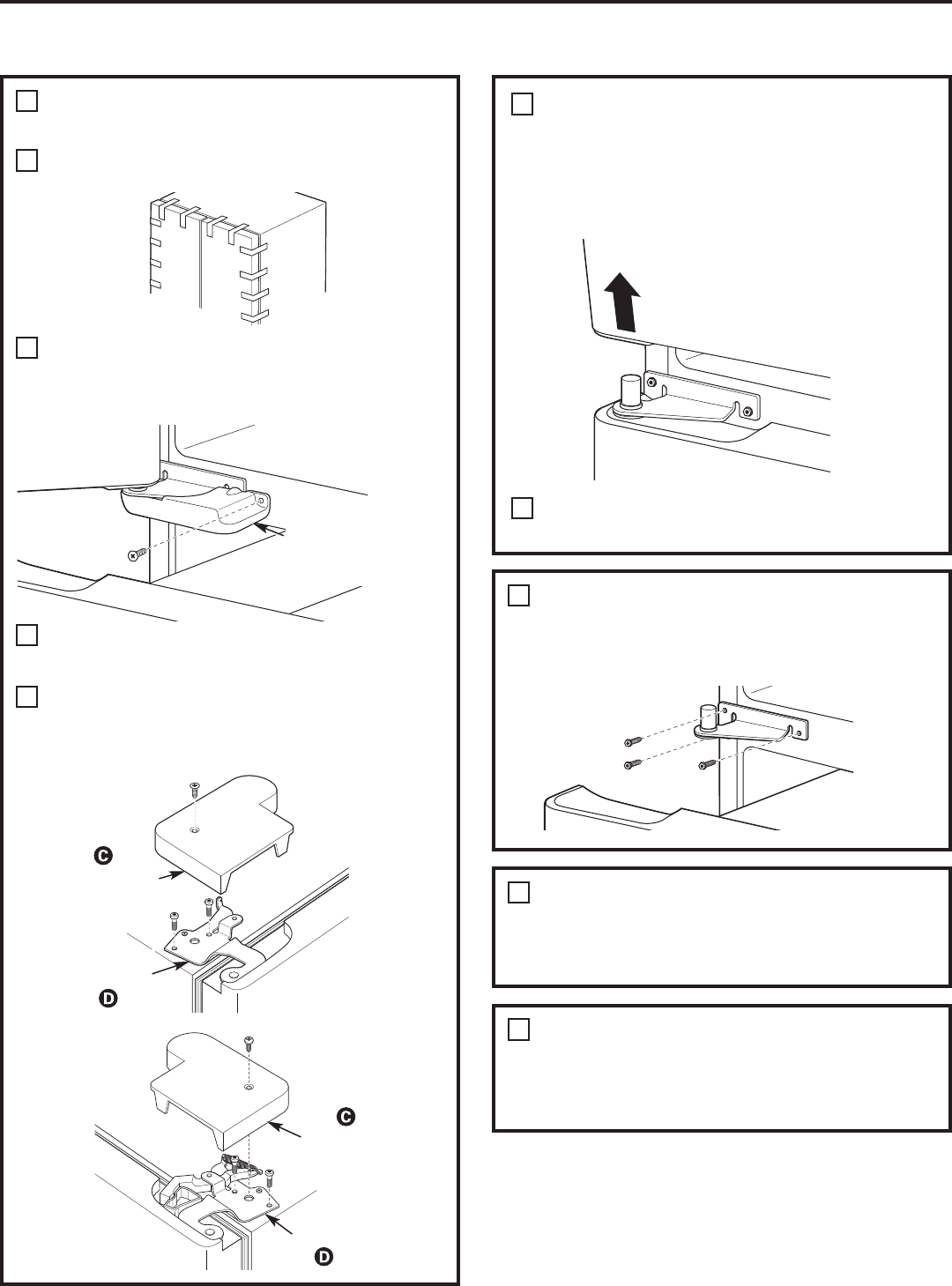 C

D

C

D