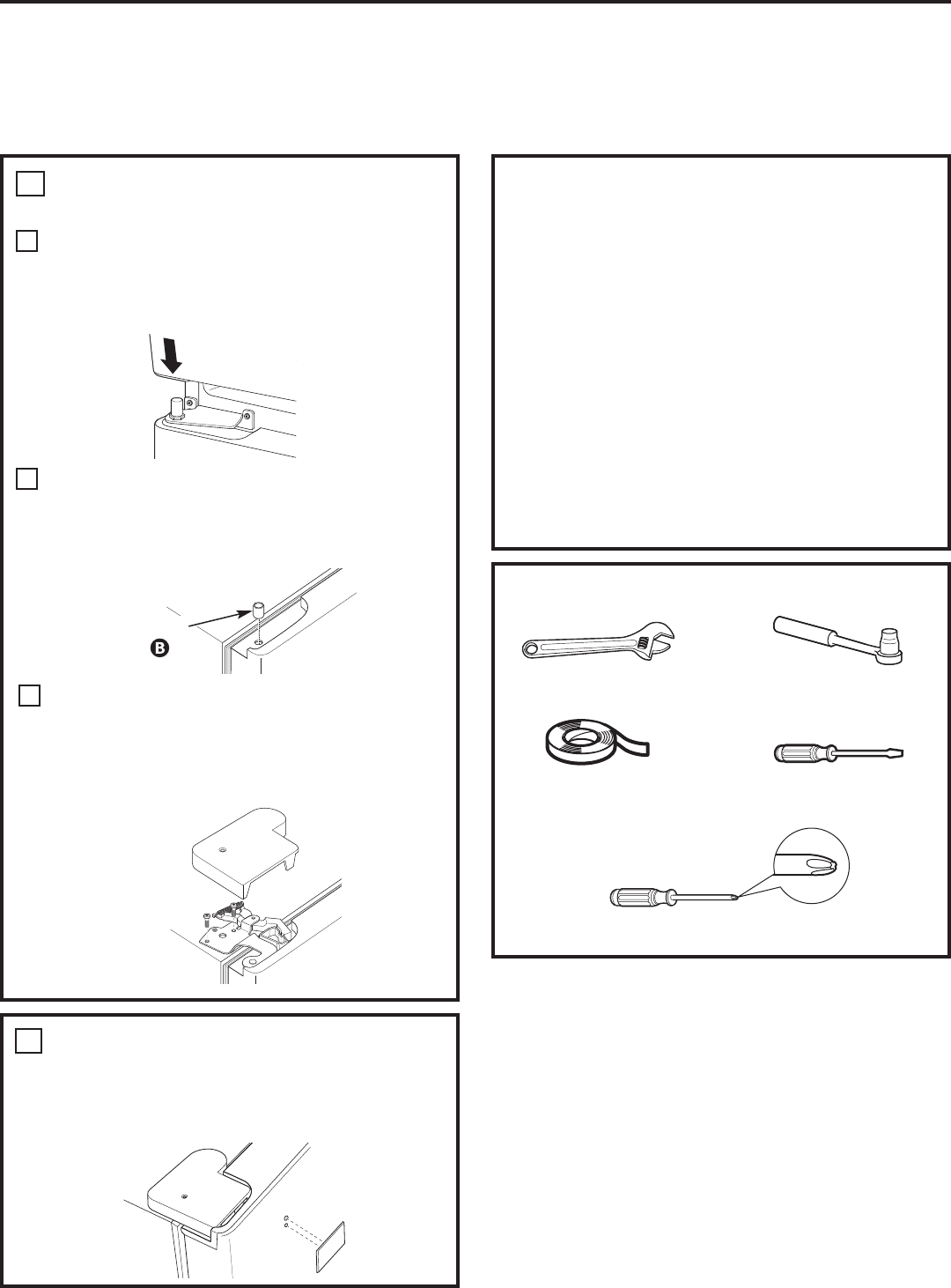 B