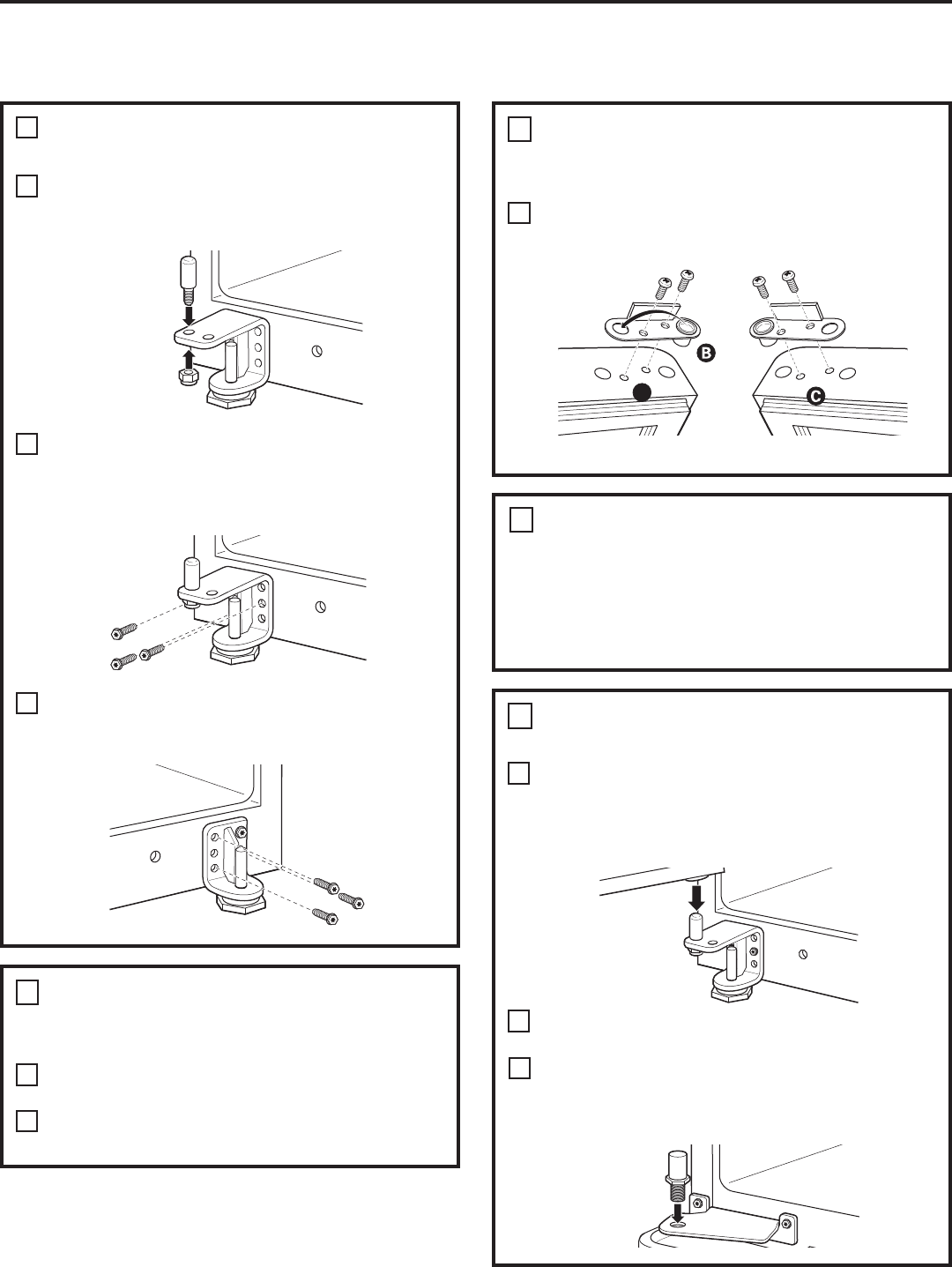 B

C