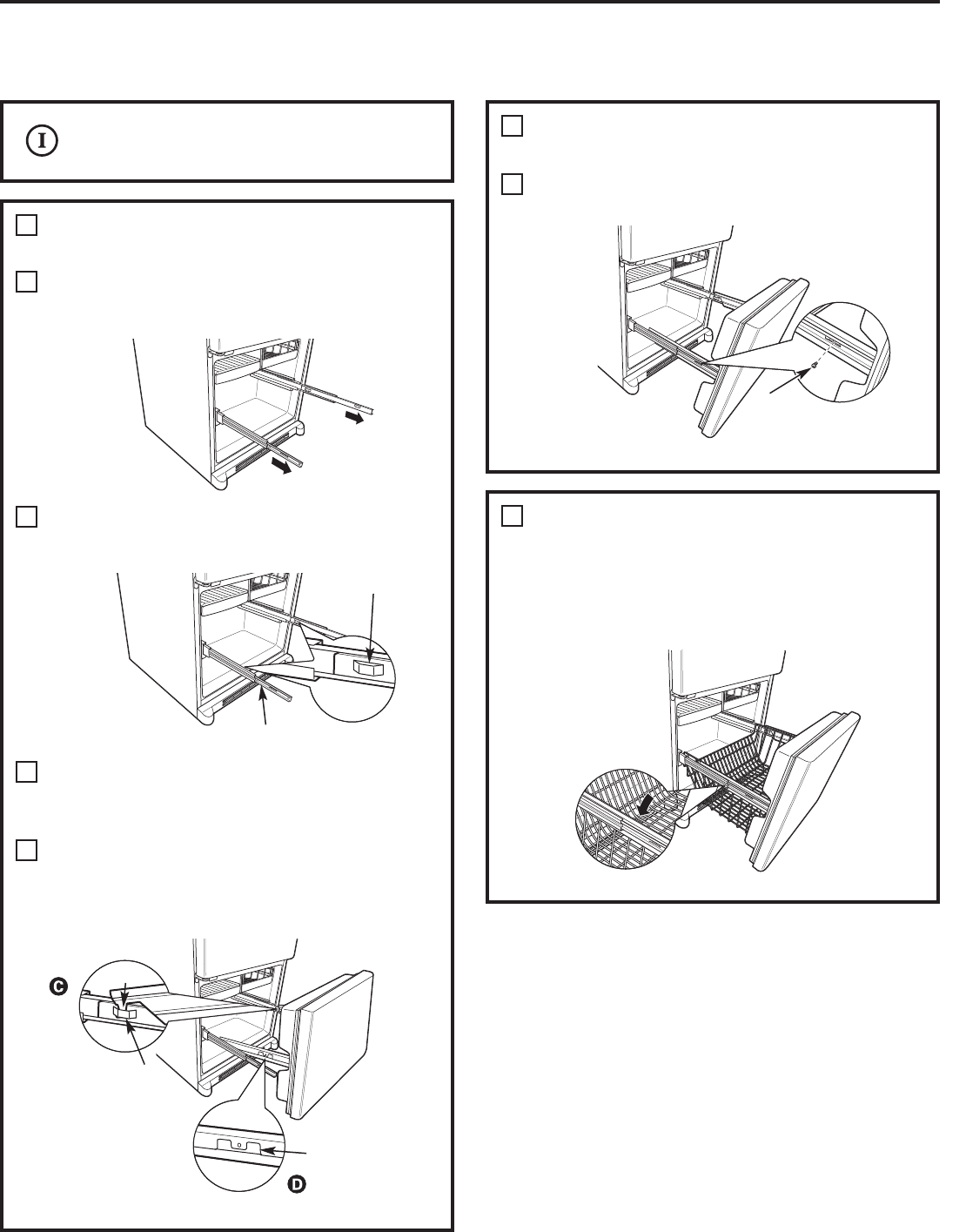 I

C

D