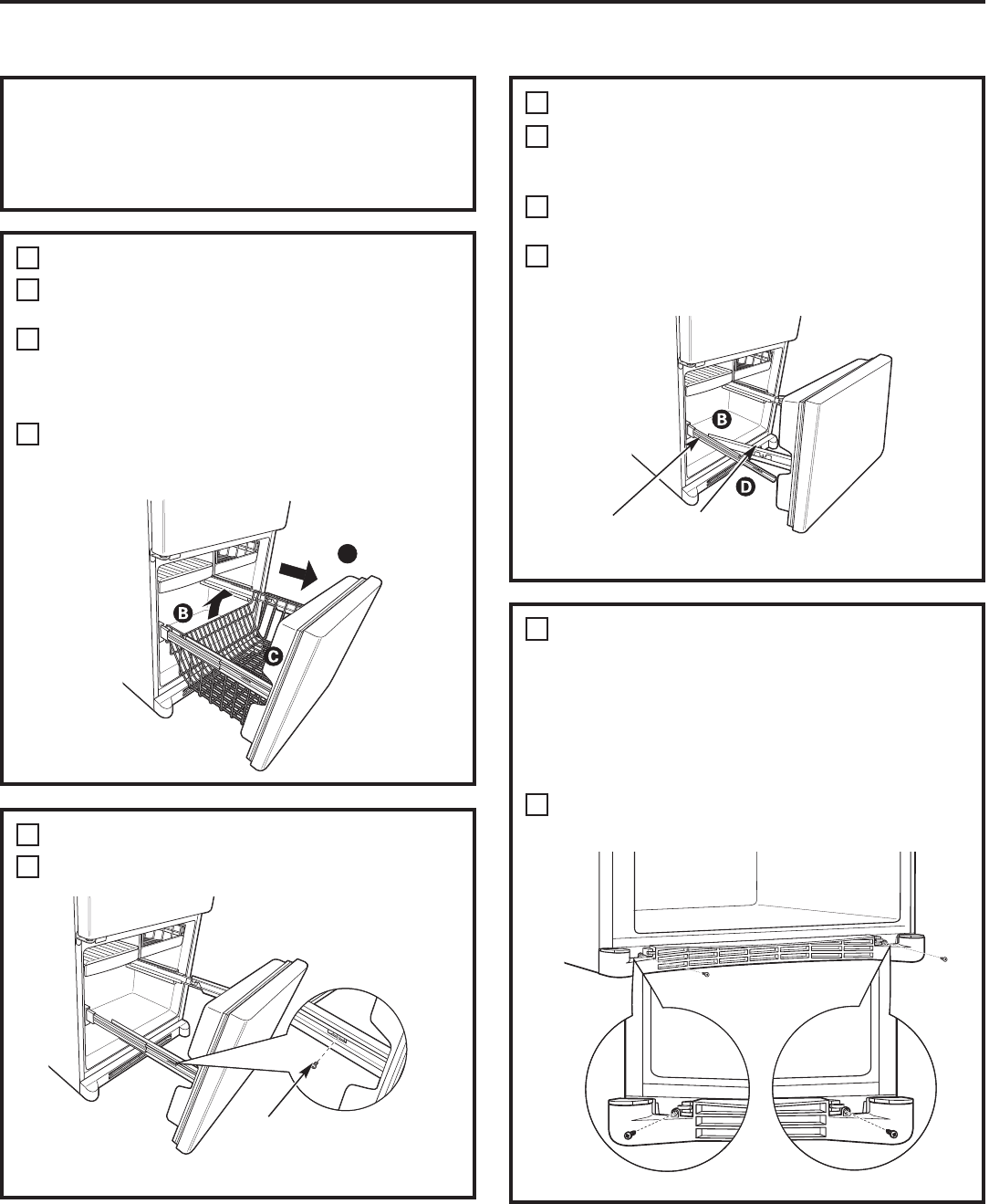 B

C

B

D