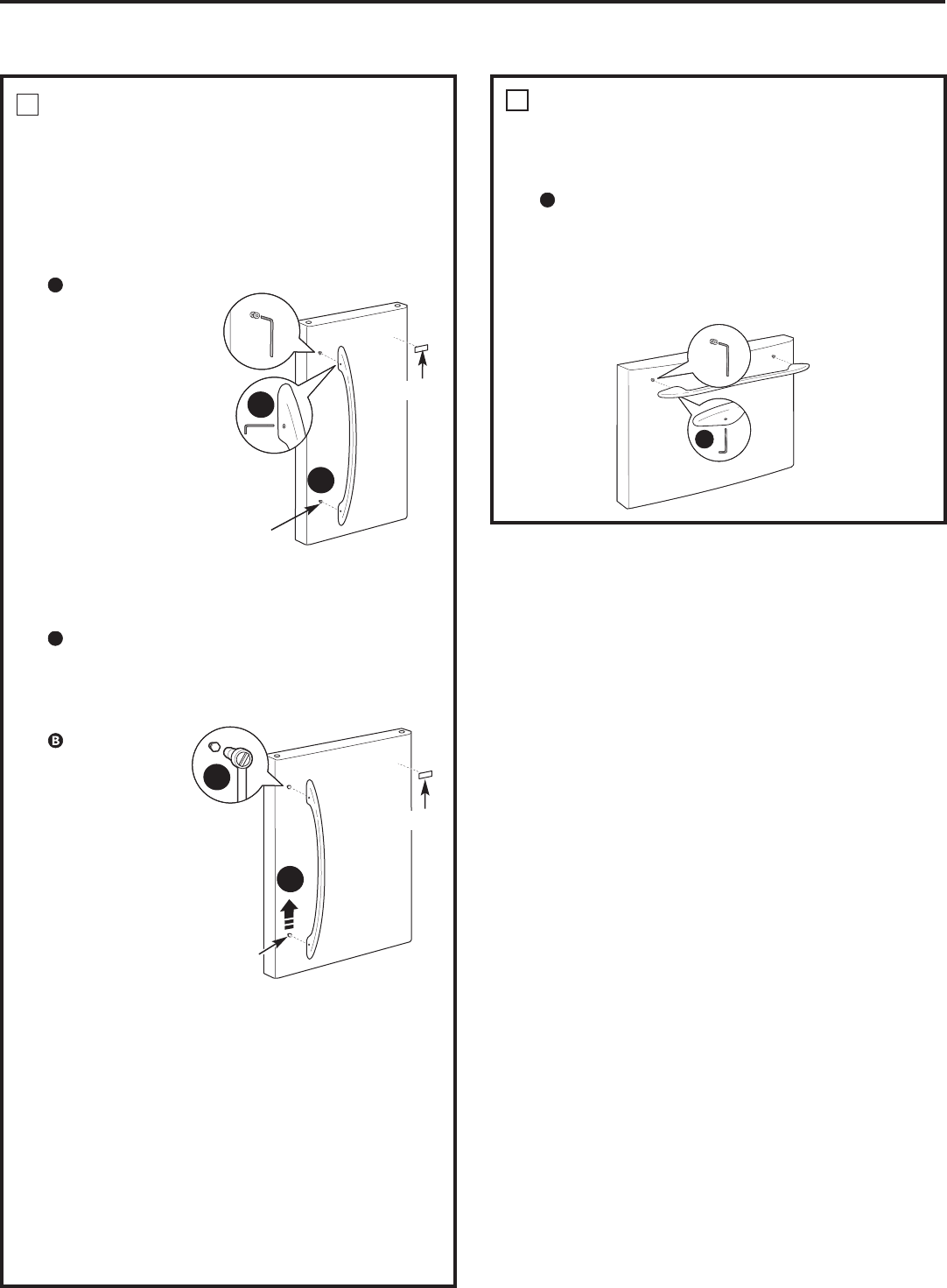 B