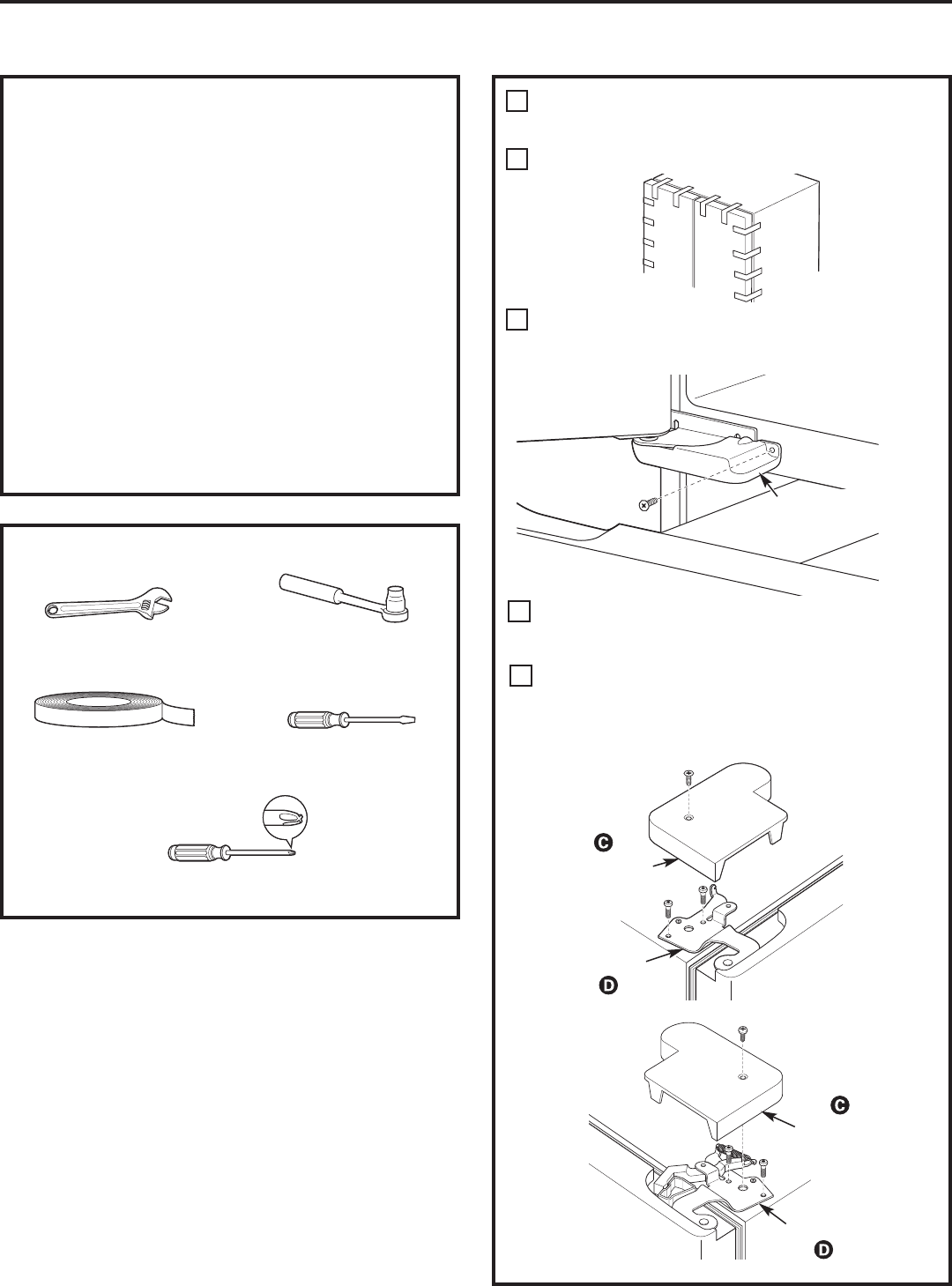 C

D

C

D