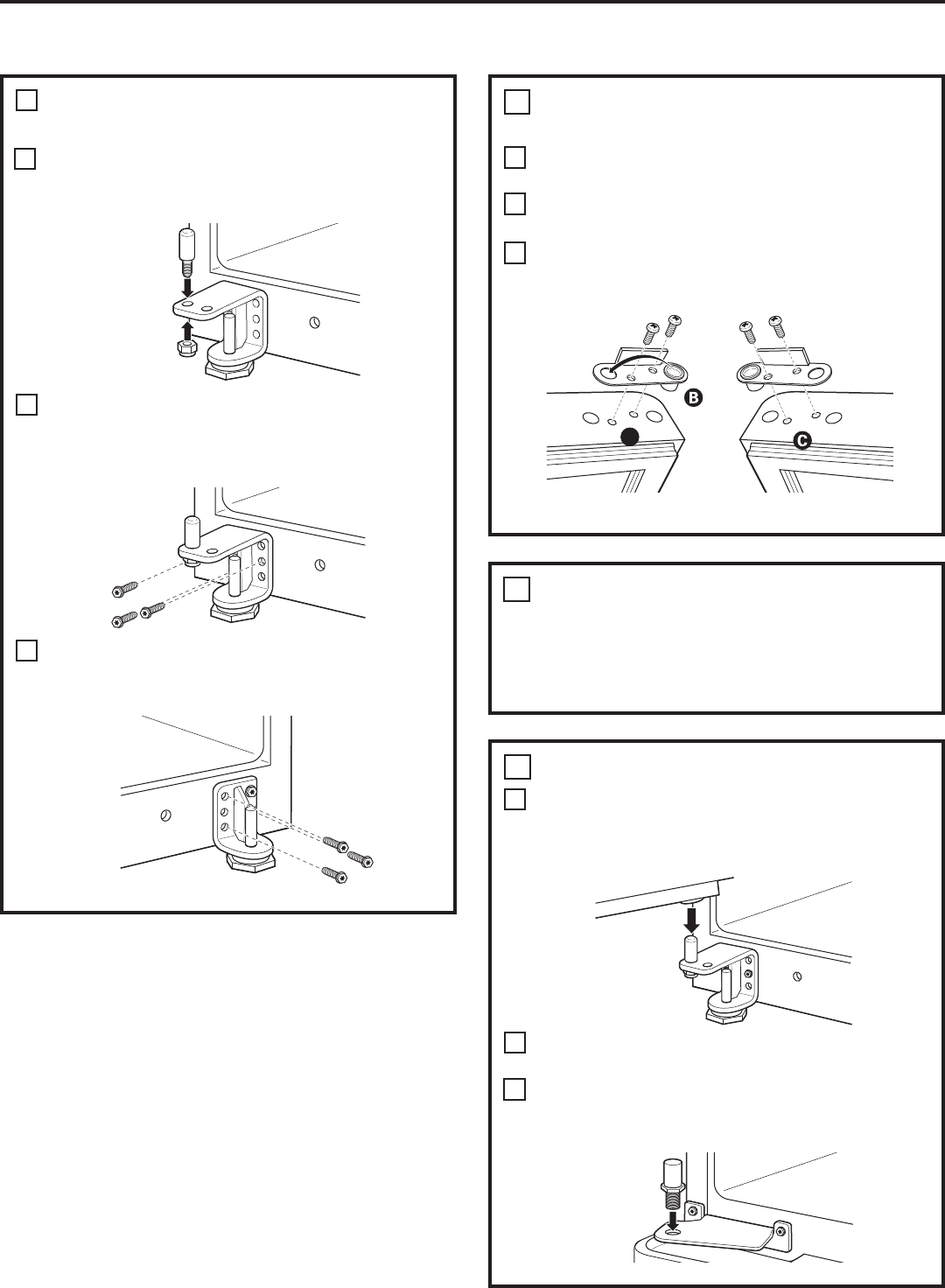 B

C