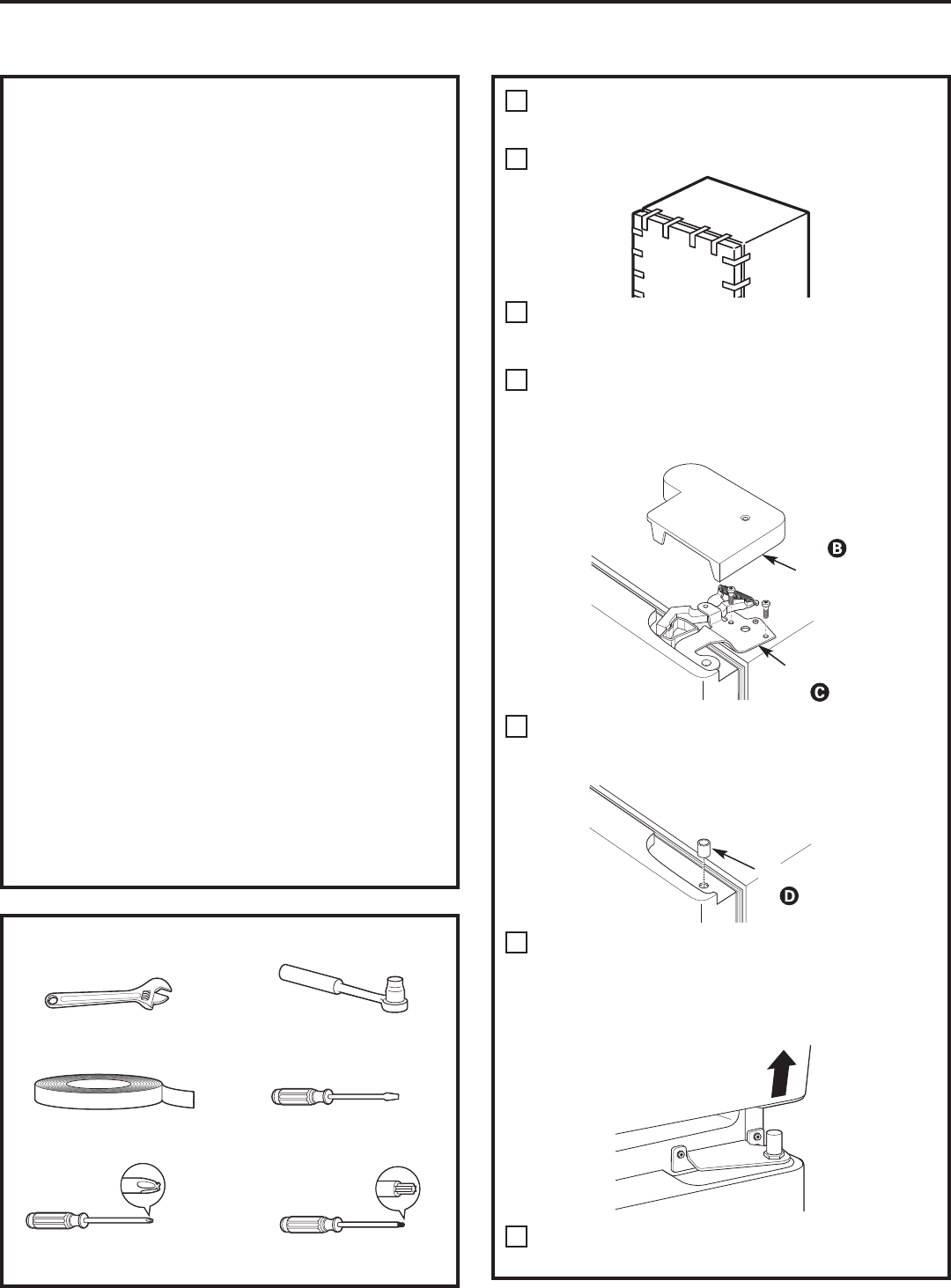 B

C

D