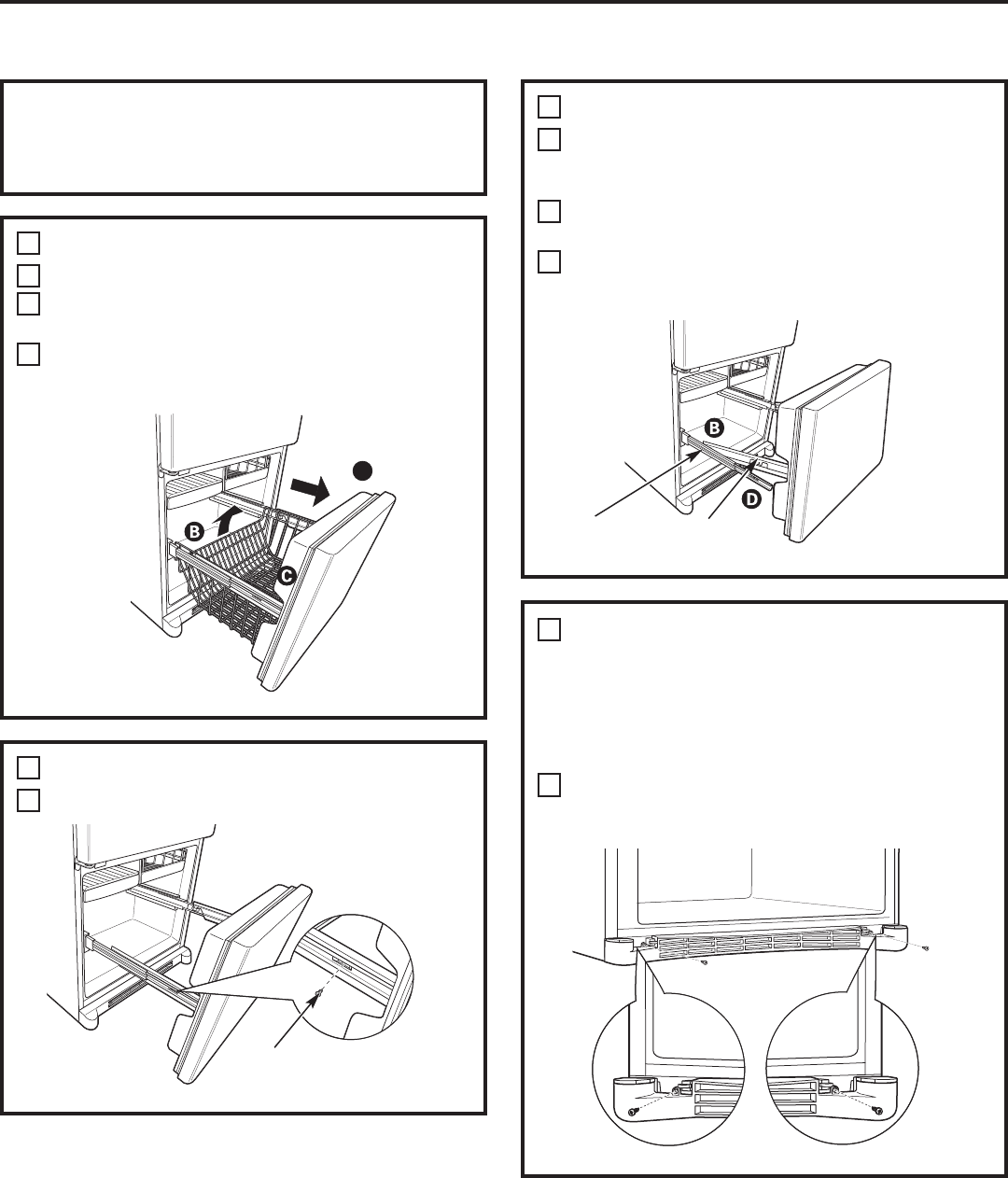 B

C

B

D