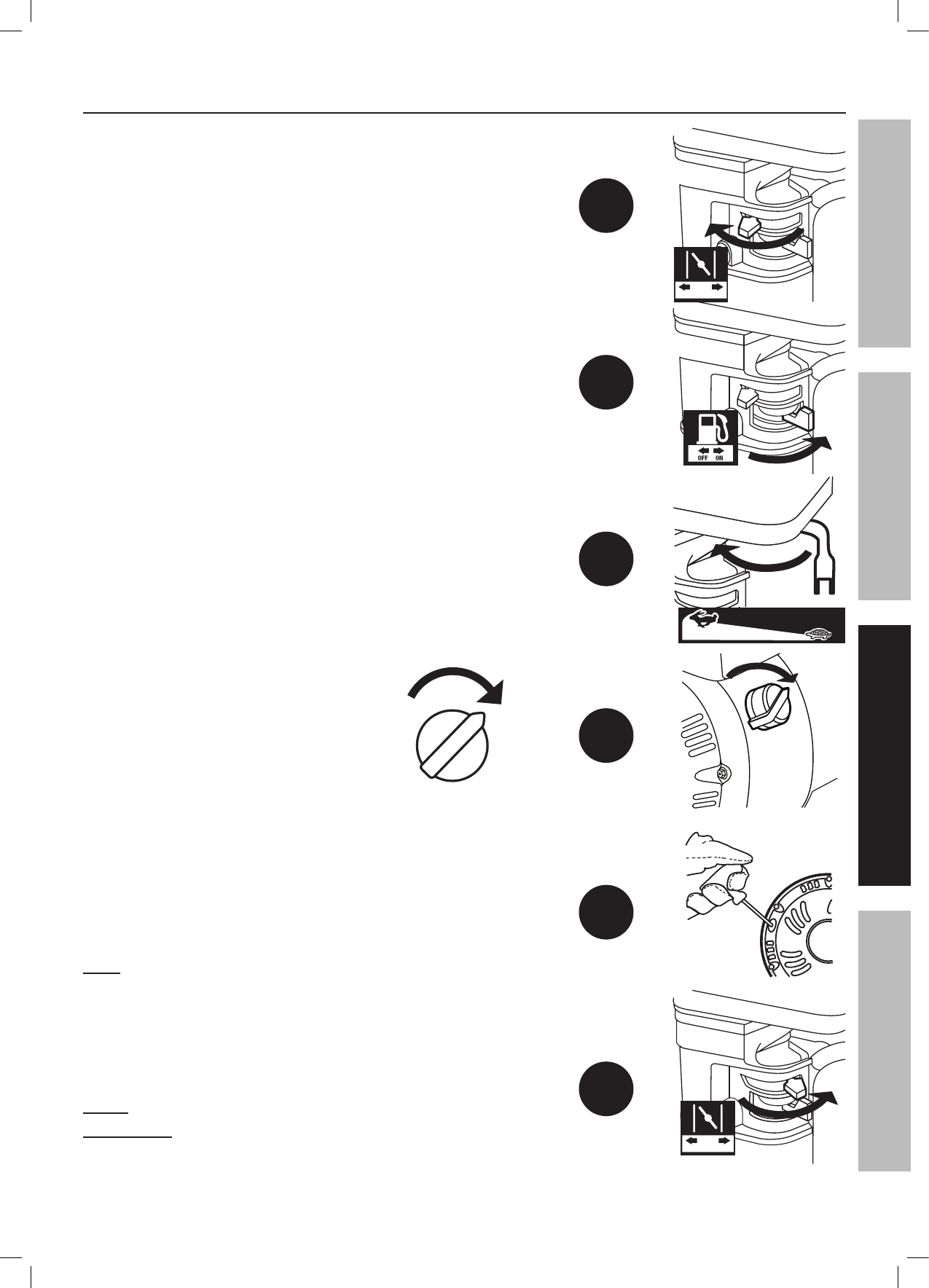 OFF ON