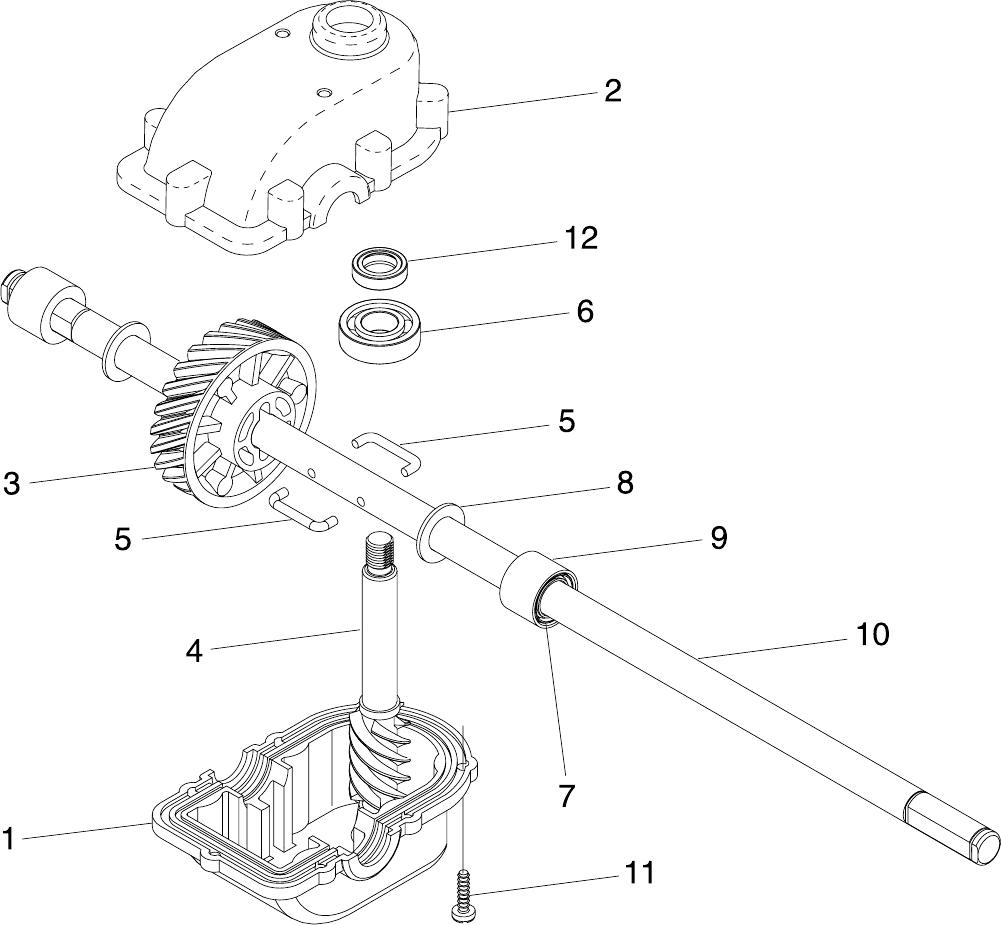 2
12
6
5
3
8
5
9
4
10
7
1
11