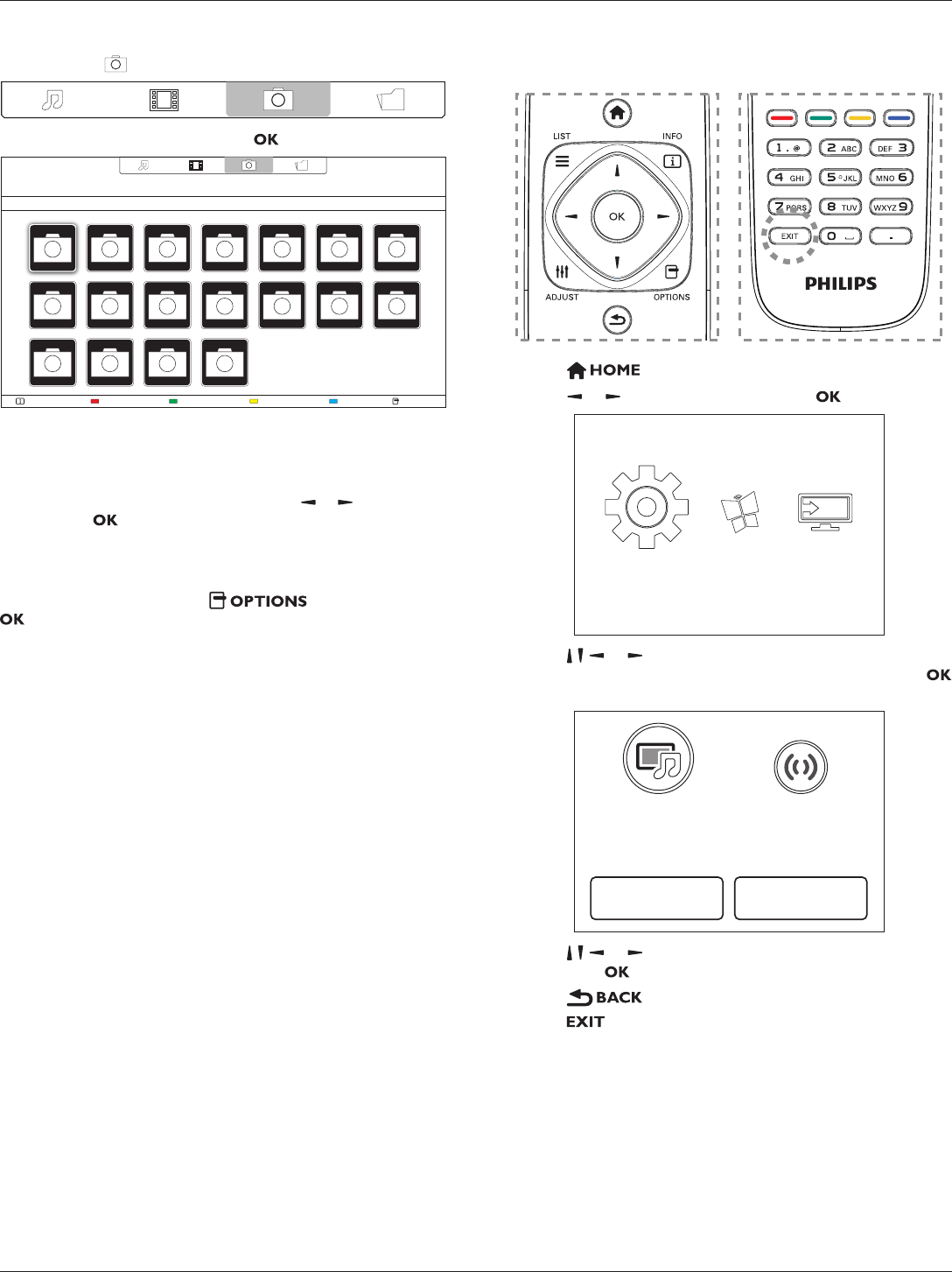 OK

OK

OPTIONS

OK

LIST

INFO

OK

ADJUST

OPTIONS

1 . @

2 ABC

DEF 3

4 GHI

5 JKL

MNO 6

7 PQRS

8 TUV

WXYZ 9

EXIT

0

.

PHILIPS

HOME

OK

OK

OK

BACK

EXIT