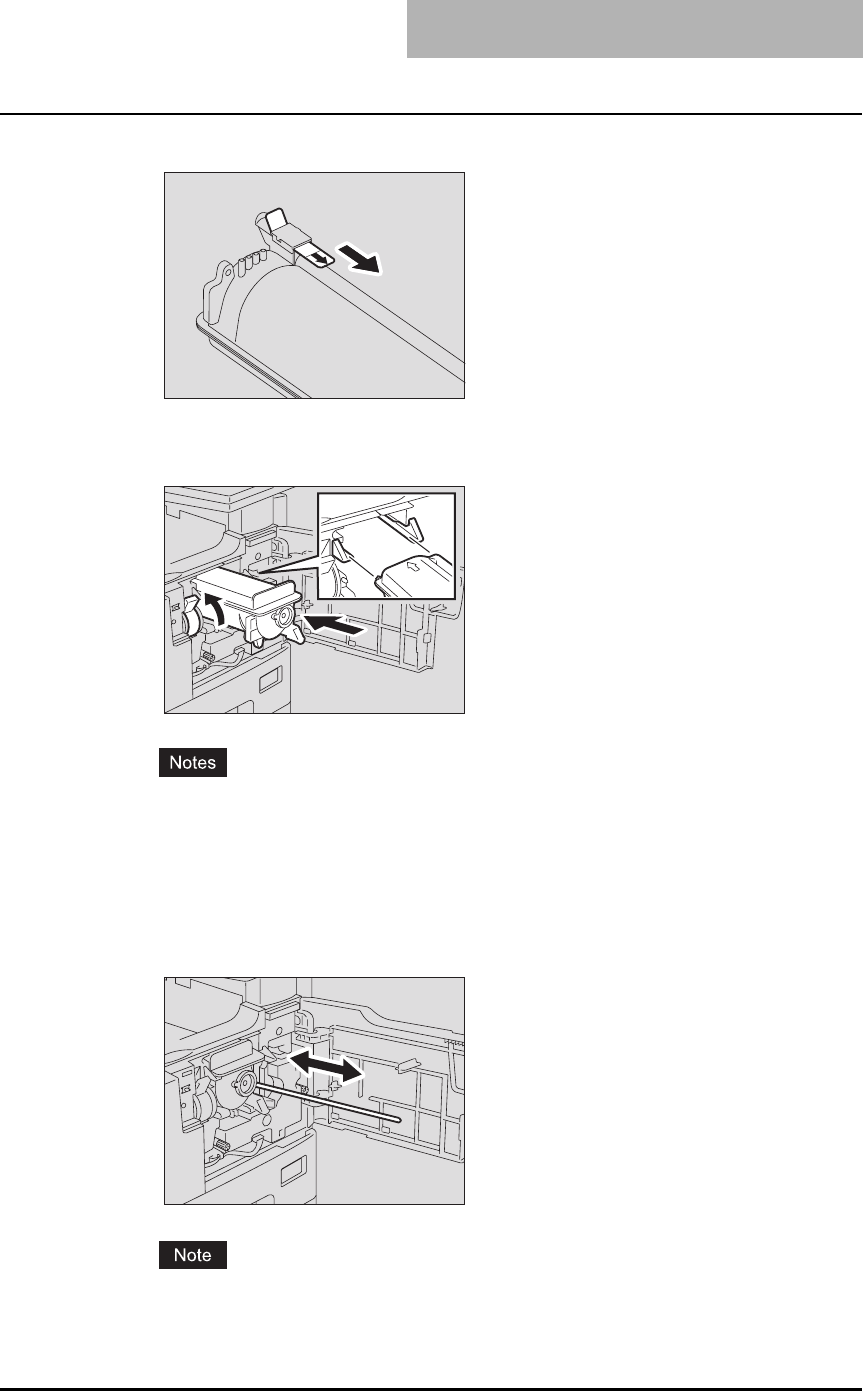 Notes

Note