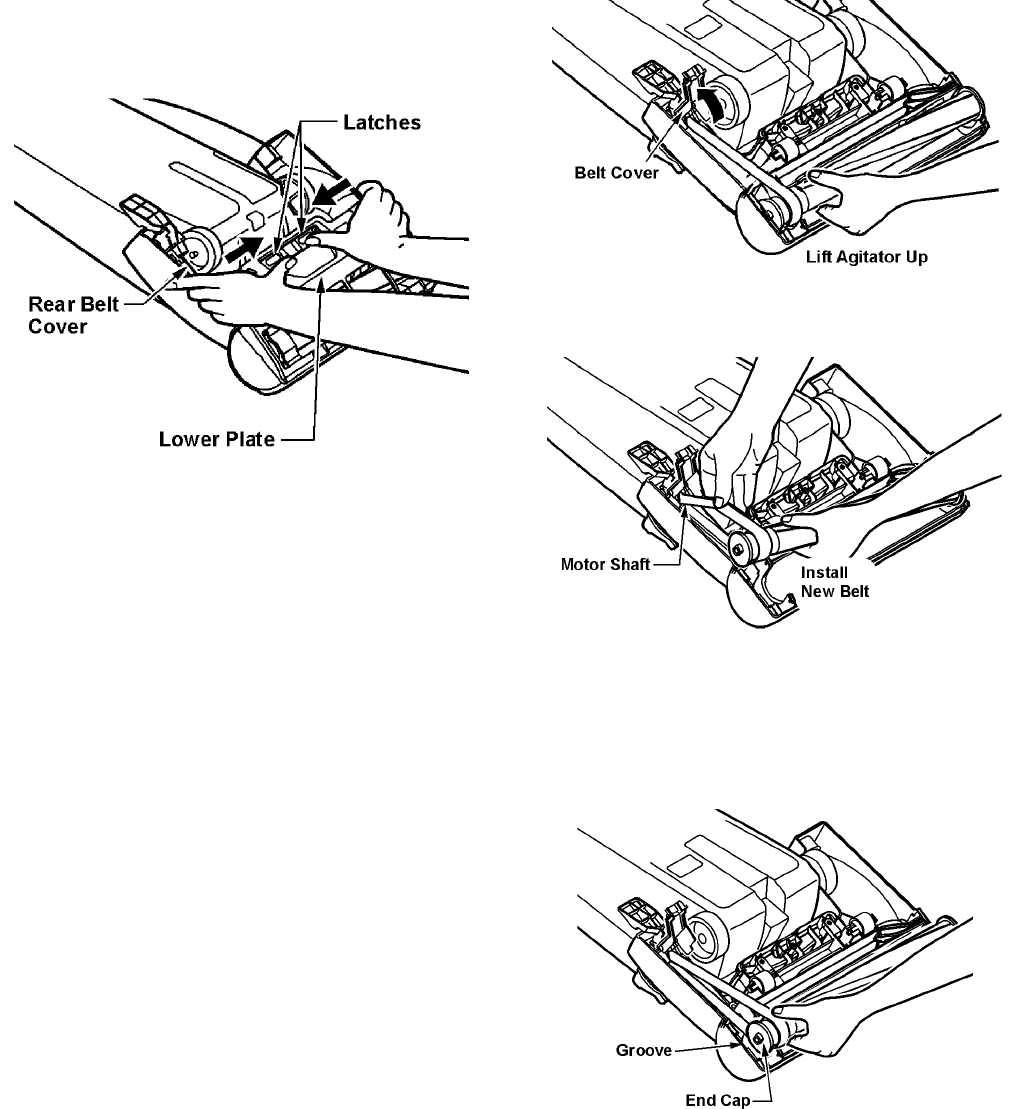 Latches

Rear Belt Cover

Lower Plate

Belt Cover

Lift Agitator Up

Motor Shaft

Install New Belt

Groove

End Cap