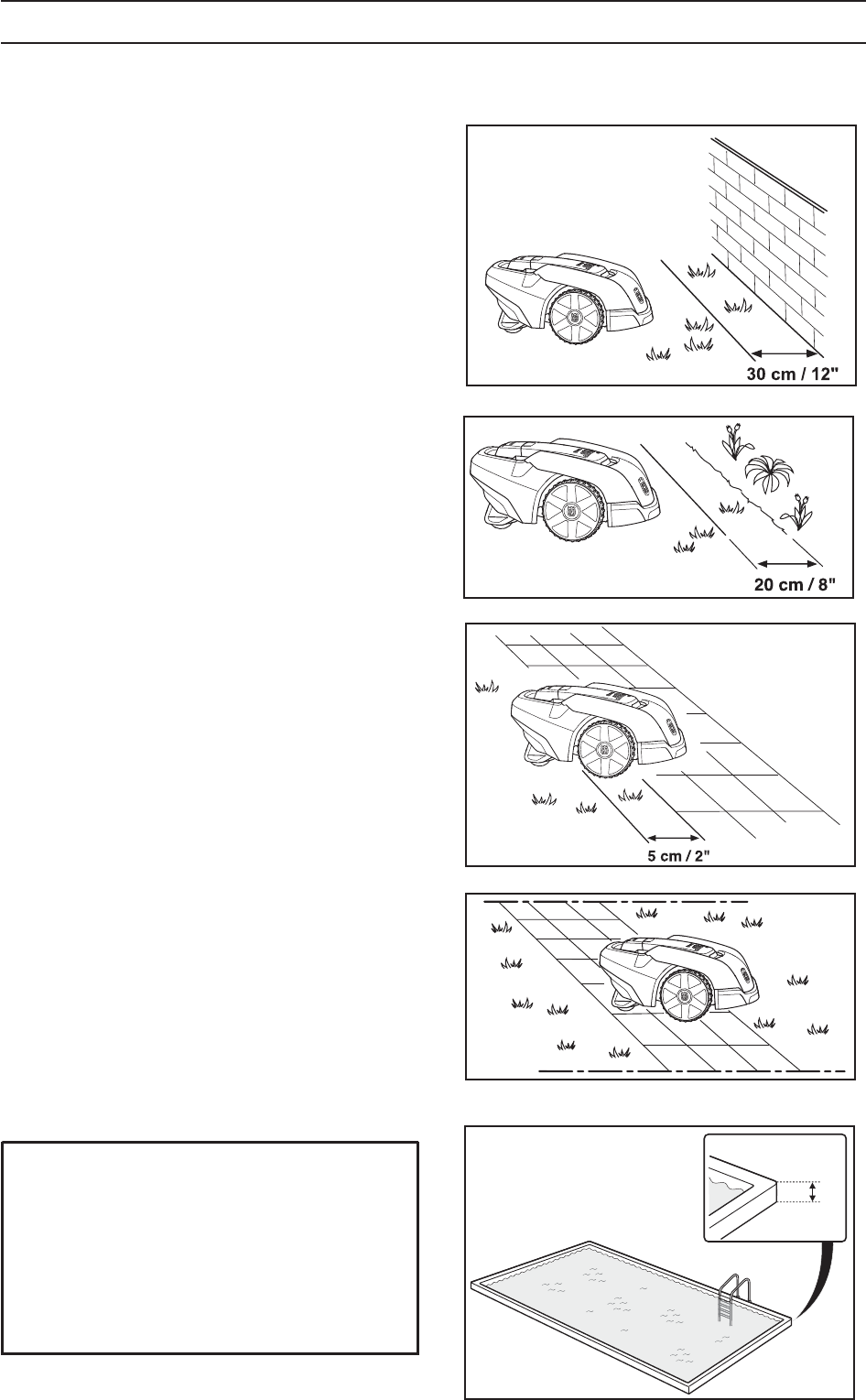 30 cm / 12"

20 cm / 8"

5 cm / 2"