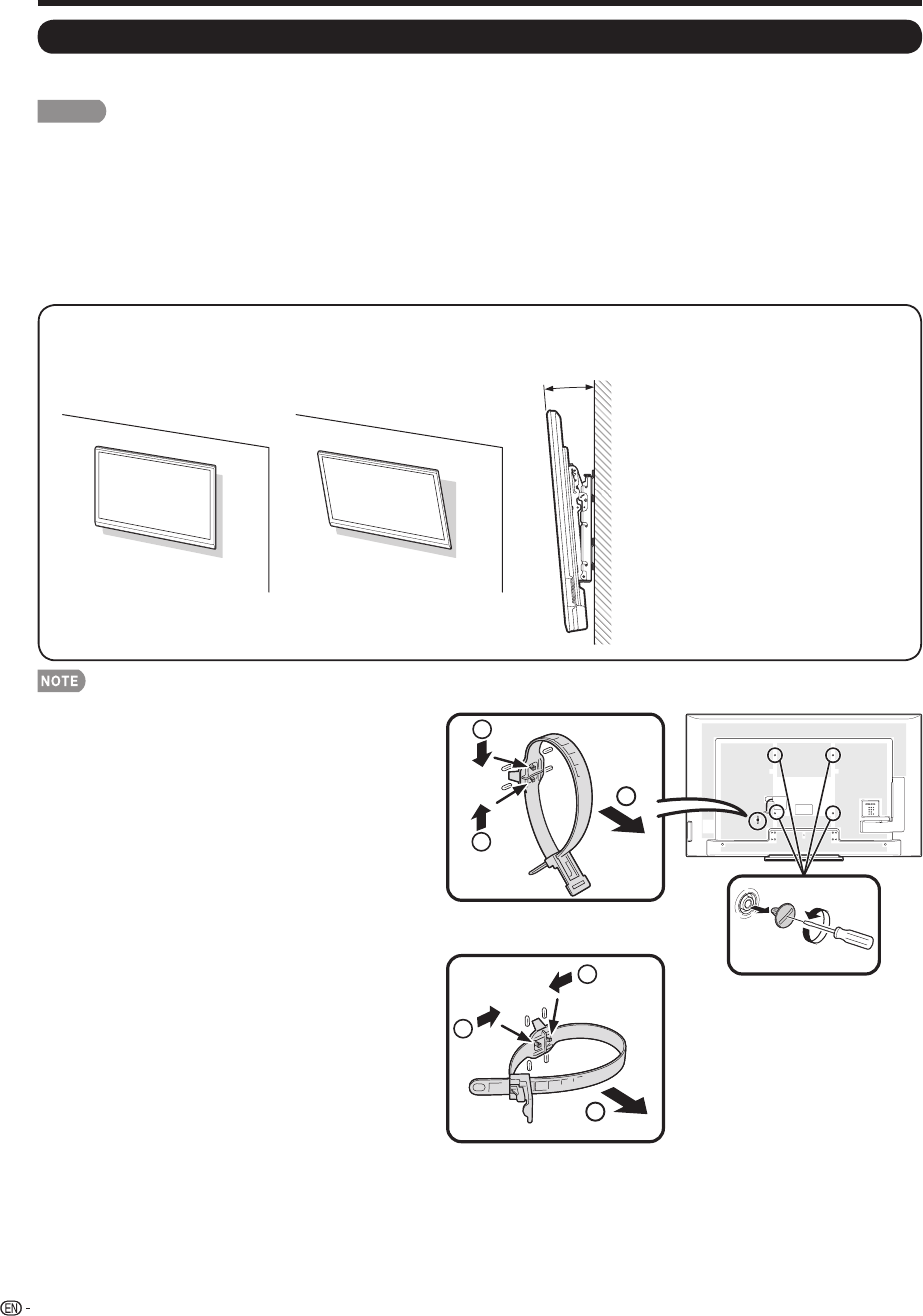 NOTE

EN -