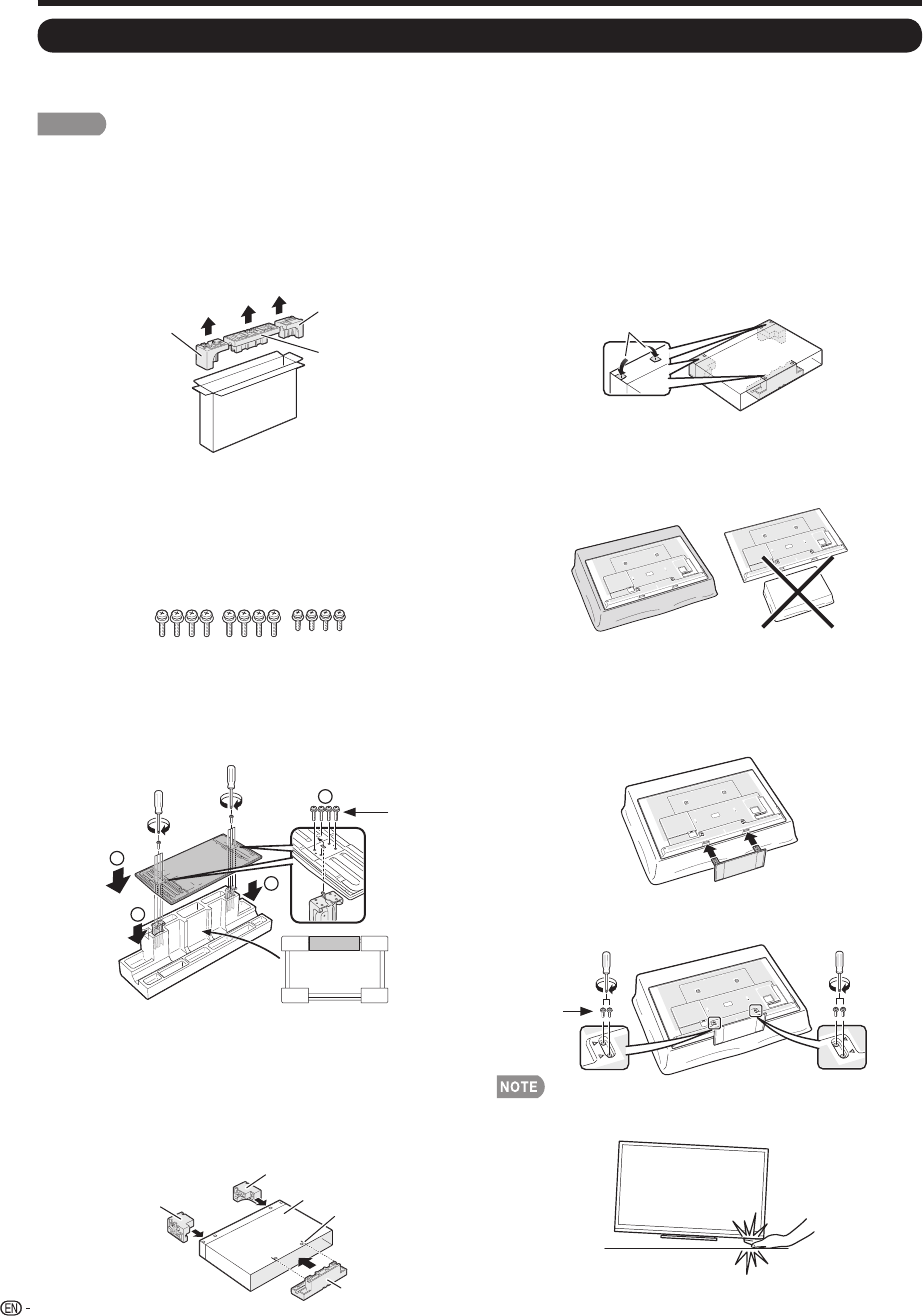 NOTE

EN -