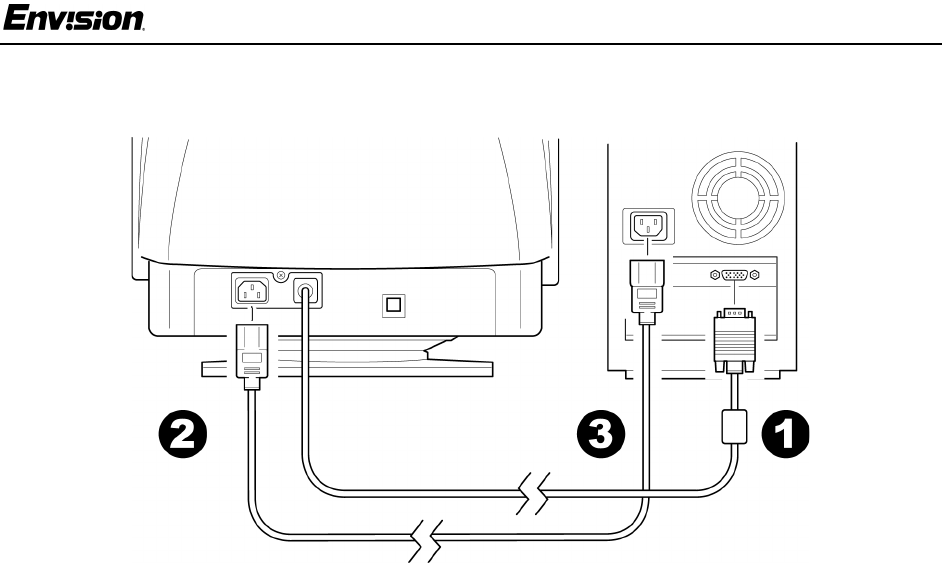 Envision

2

3

1