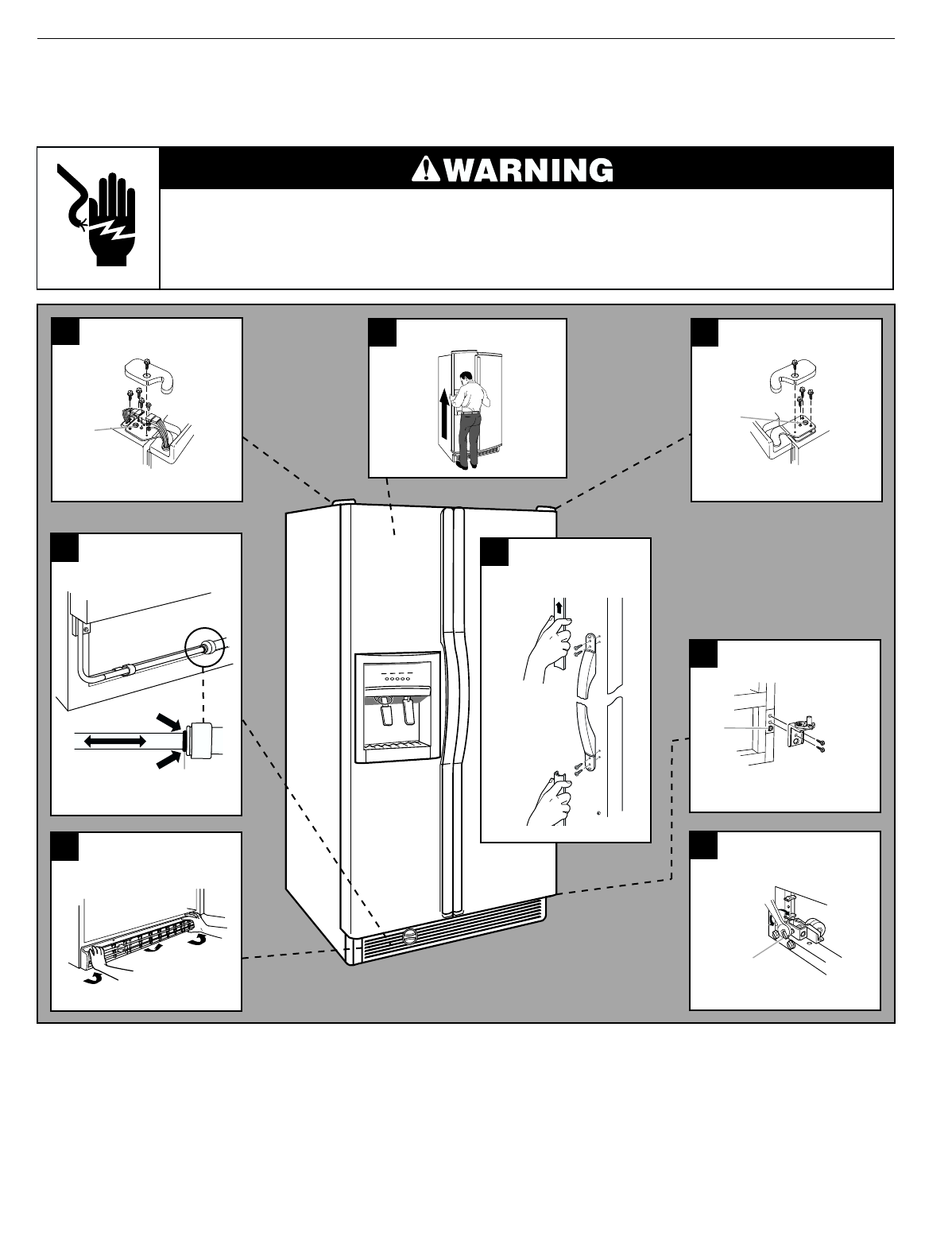 WARNING