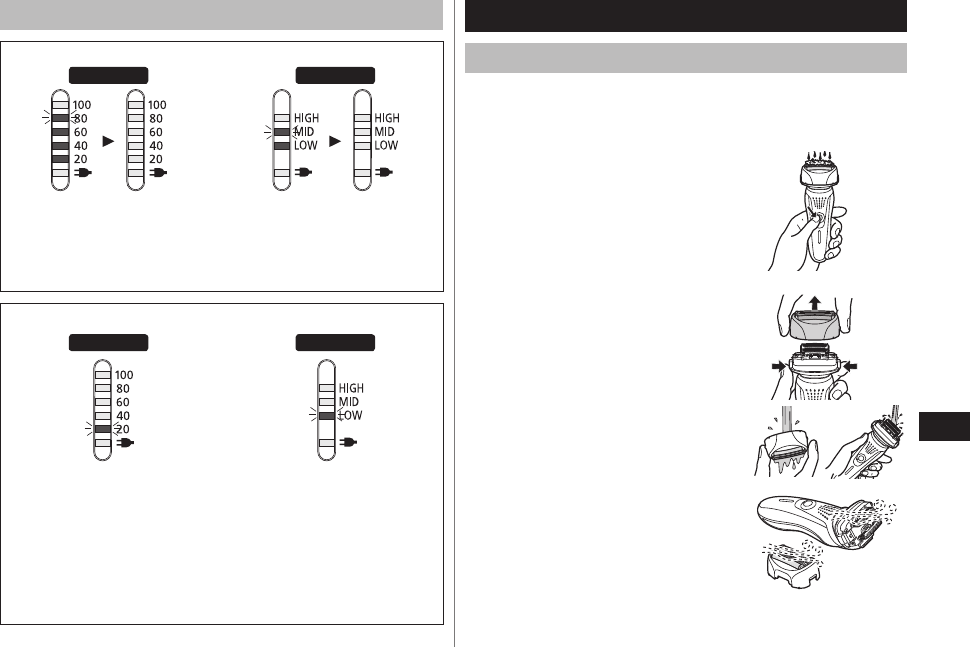 100
80
60
40
20

100
80
60
40
20

HIGH
MID
LOW

HIGH
MID
LOW

100
80
60
40
20

HIGH
MID
LOW