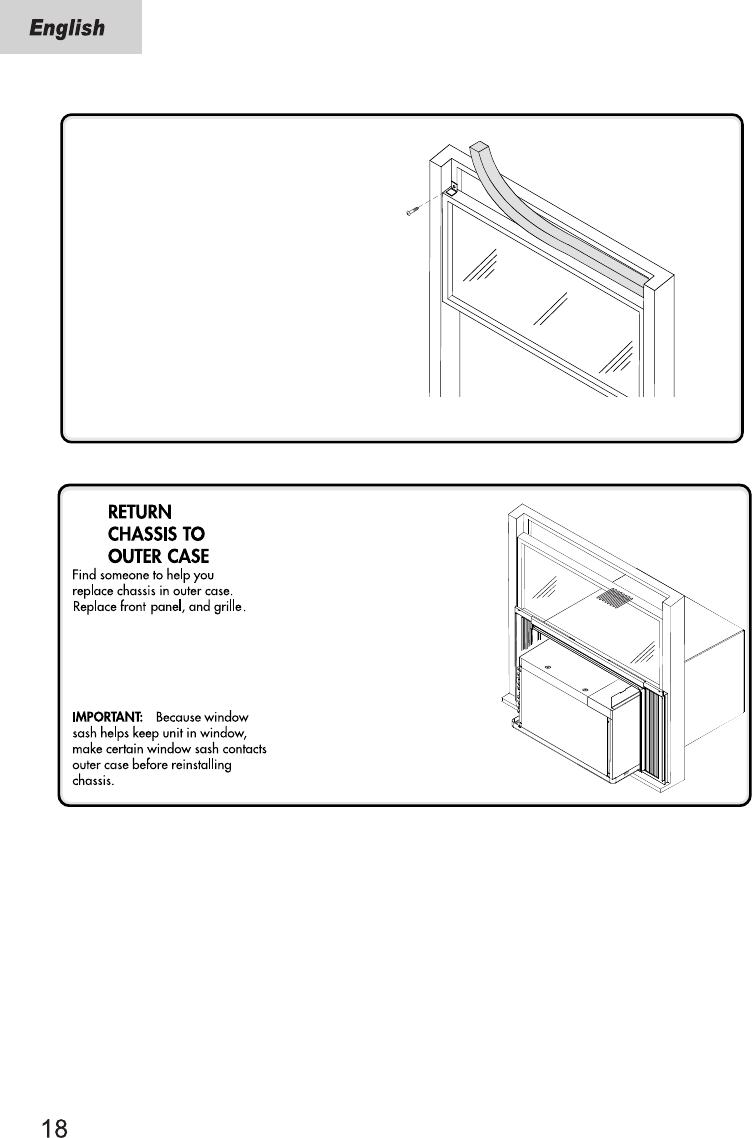 English

RETURN CHASSIS TO OUTER CASE

Find someone to help you replace chassis in outer case. Replace front panel, and grille.

IMPORTANT: Because window sash helps keep unit in window, make certain window sash contacts outer case before reinstalling chassis.

18